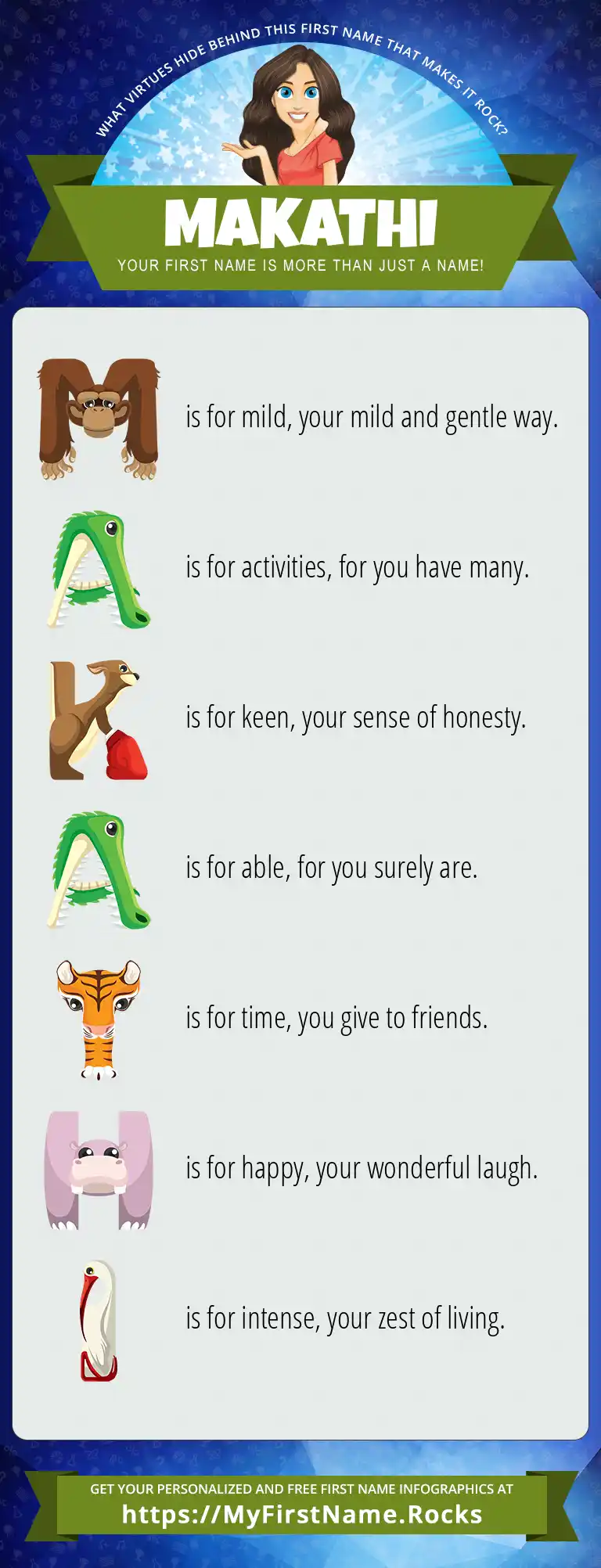 WHAT VIRTUES HIDE BEHIND THIS FIRST NAME THAT MAKES IT ROCK?

MAKATHI

YOUR FIRST NAME IS MORE THAN JUST A NAME!

M is for mild, your mild and gentle way.

A is for activities, for you have many.

K is for keen, your sense of honesty.

A is for able, for you surely are.

T is for time, you give to friends.

H is for happy, your wonderful laugh.

I is for intense, your zest of living.

GET YOUR PERSONALIZED AND FREE FIRST NAME INFOGRAPHICS AT

https://MyFirstName.Rocks