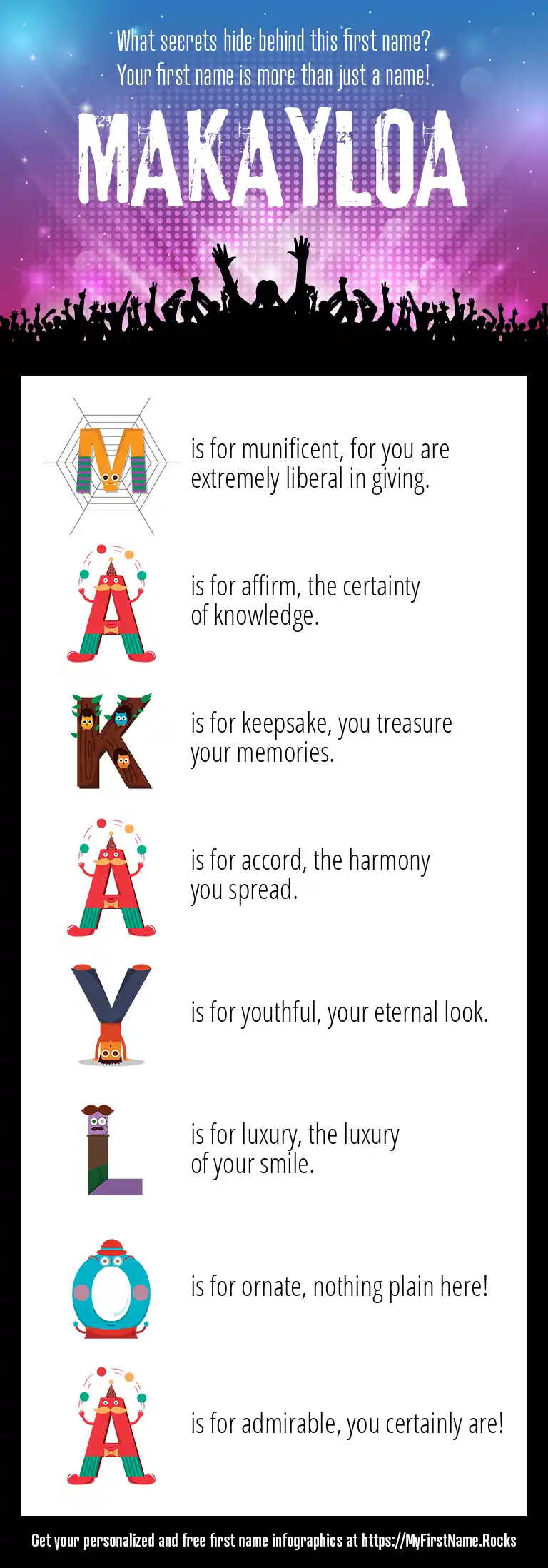 What secrets hide behind this first name?
Your first name is more than just a name!

MAKAYLOA

M is for munificent, for you are extremely liberal in giving.

A is for affirm, the certainty of knowledge.

K is for keepsake, you treasure your memories.

A is for accord, the harmony you spread.

Y is for youthful, your eternal look.

L is for luxury, the luxury of your smile.

O is for ornate, nothing plain here!

A is for admirable, you certainly are!

Get your personalized and free first name infographics at https://MyFirstName.Rocks