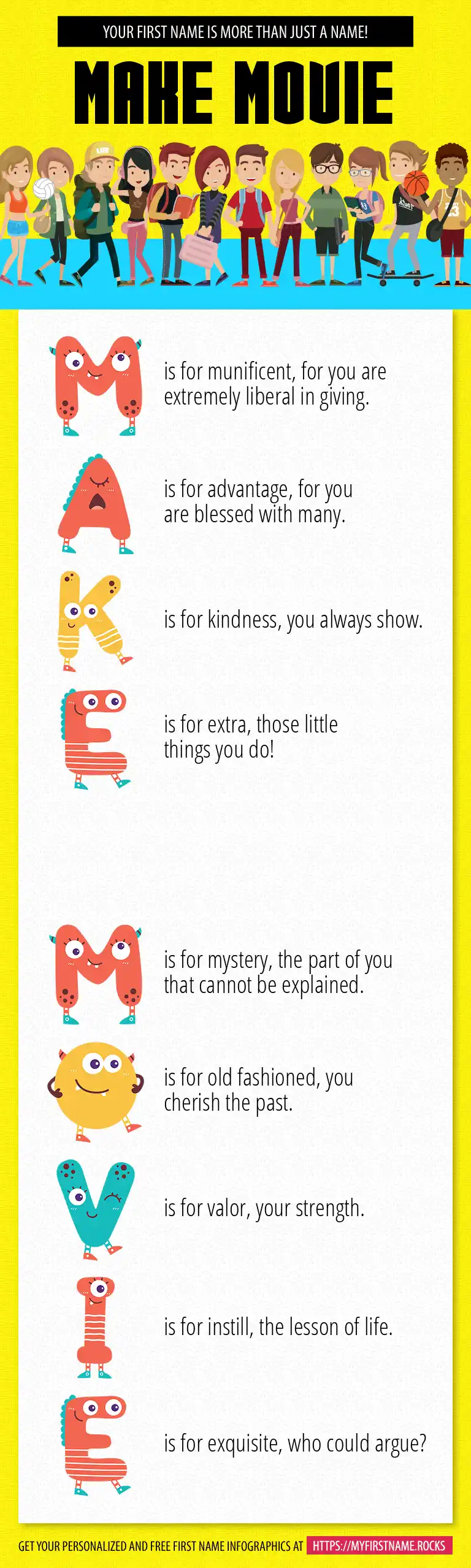 YOUR FIRST NAME IS MORE THAN JUST A NAME!

MAKE MOVIE

M is for munificent, for you are extremely liberal in giving.

A is for advantage, for you are blessed with many.

K is for kindness, you always show.

E is for extra, those little things you do!

M is for mystery, the part of you that cannot be explained.

O is for old fashioned, you cherish the past.

V is for valor, your strength.

I is for instill, the lesson of life.

E is for exquisite, who could argue?

GET YOUR PERSONALIZED AND FREE FIRST NAME INFOGRAPHICS AT HTTPS://MYFIRSTNAME.ROCKS