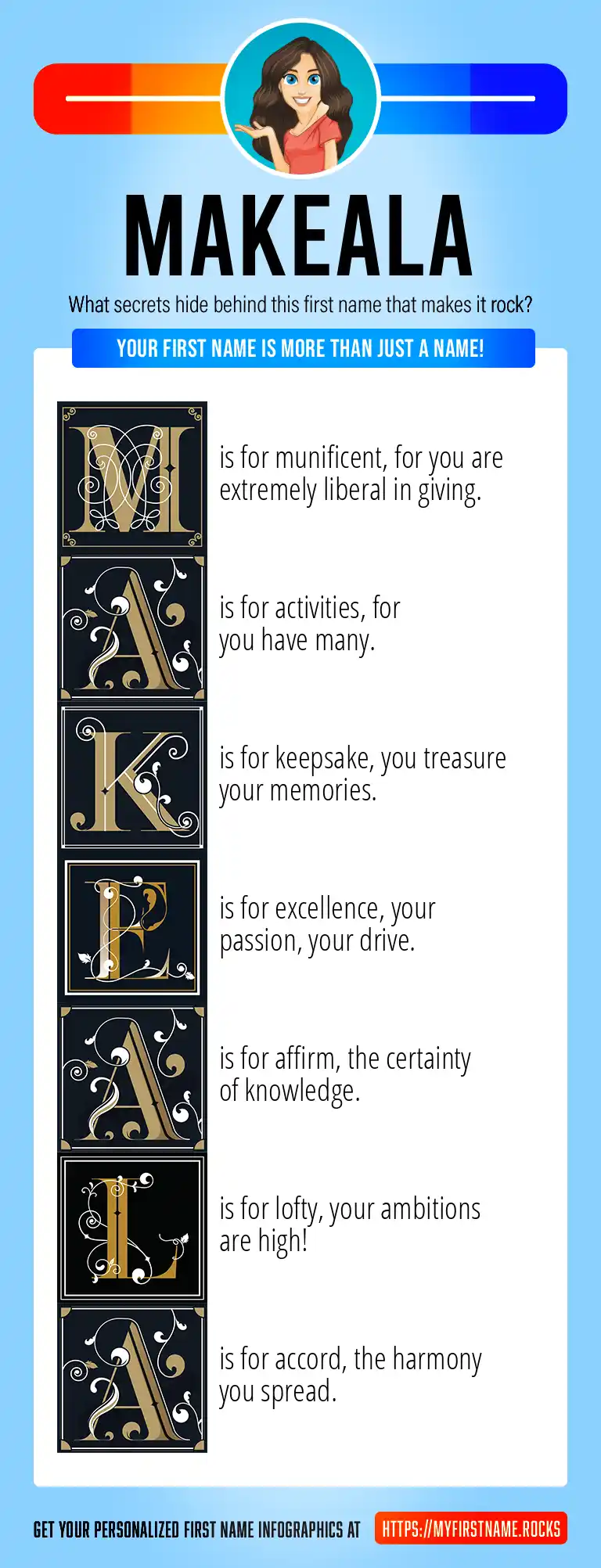 MAKEALA

What secrets hide behind this first name that makes it rock?

YOUR FIRST NAME IS MORE THAN JUST A NAME!

M is for munificent, for you are extremely liberal in giving.

A is for activities, for you have many.

K is for keepsake, you treasure your memories.

E is for excellence, your passion, your drive.

A is for affirm, the certainty of knowledge.

L is for lofty, your ambitions are high!

A is for accord, the harmony you spread.

GET YOUR PERSONALIZED FIRST NAME INFOGRAPHICS AT HTTPS://MYFIRSTNAME.ROCKS