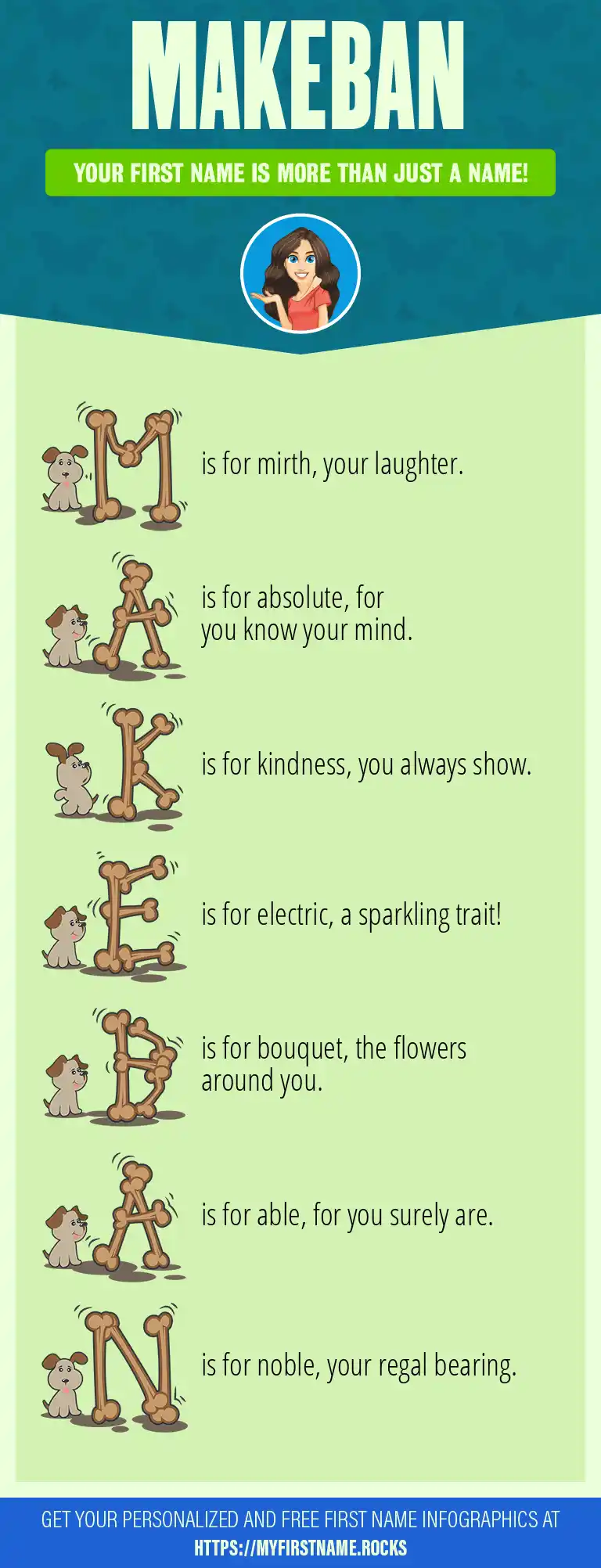 MAKEBAN

YOUR FIRST NAME IS MORE THAN JUST A NAME!

M is for mirth, your laughter.

A is for absolute, for you know your mind.

K is for kindness, you always show.

E is for electric, a sparkling trait!

B is for bouquet, the flowers around you.

A is for able, for you surely are.

N is for noble, your regal bearing.

GET YOUR PERSONALIZED AND FREE FIRST NAME INFOGRAPHICS AT HTTPS://MYFIRSTNAME.ROCKS