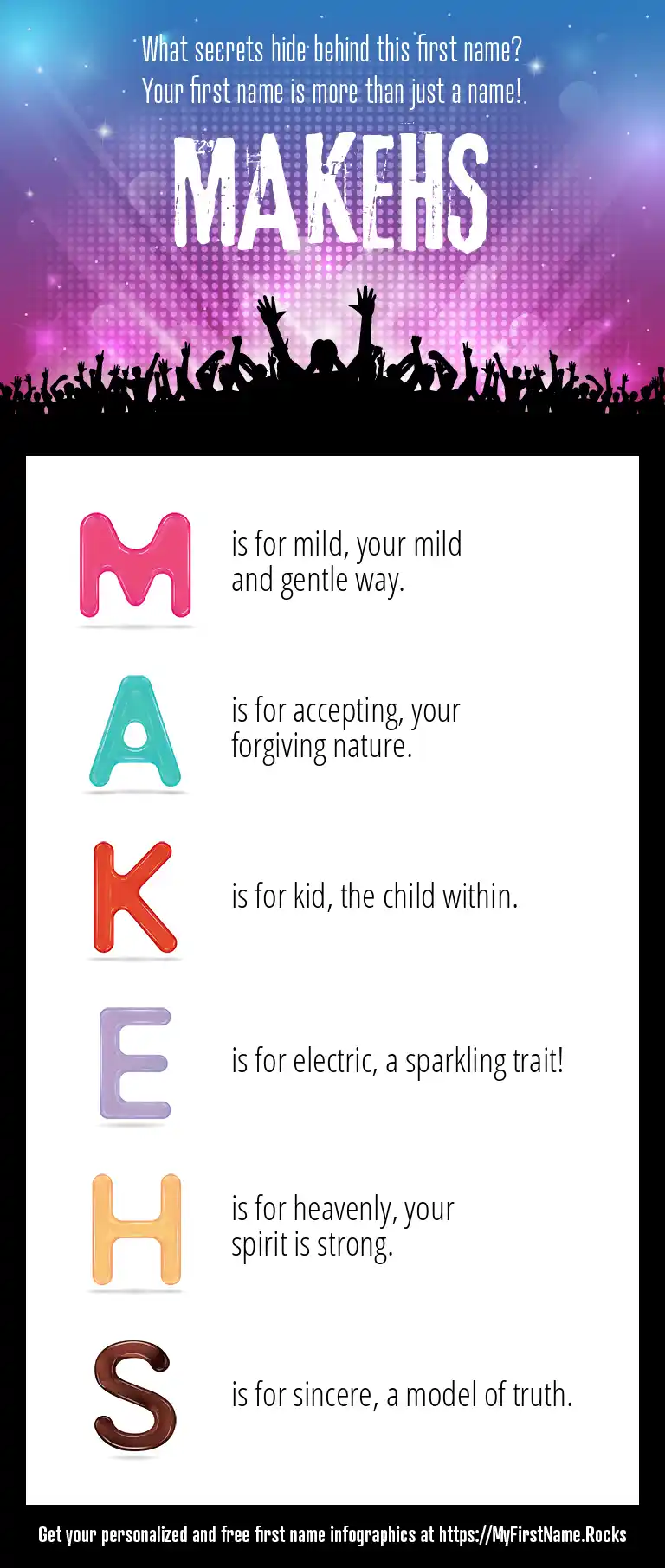 What secrets hide behind this first name?
Your first name is more than just a name!

MAKEHS

M is for mild, your mild and gentle way.

A is for accepting, your forgiving nature.

K is for kid, the child within.

E is for electric, a sparkling trait!

H is for heavenly, your spirit is strong.

S is for sincere, a model of truth.

Get your personalized and free first name infographics at https://MyFirstName.Rocks