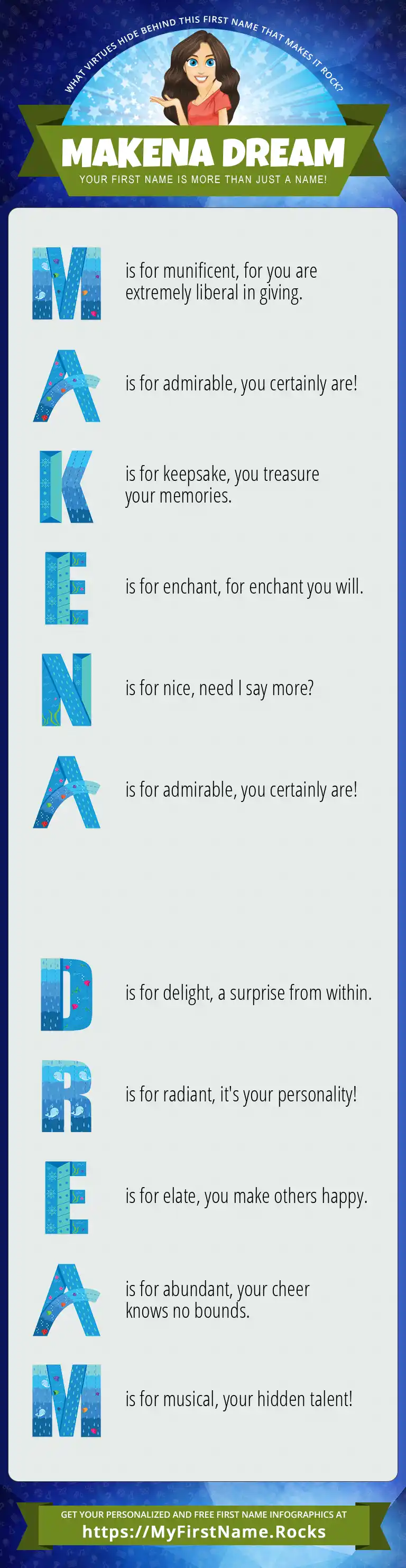 WHAT VIRTUES HIDE BEHIND THIS FIRST NAME THAT MAKES IT ROCK?

MAKENA DREAM

YOUR FIRST NAME IS MORE THAN JUST A NAME!

M is for munificent, for you are extremely liberal in giving.

A is for admirable, you certainly are!

K is for keepsake, you treasure your memories.

E is for enchant, for enchant you will.

N is for nice, need I say more?

A is for admirable, you certainly are!

D is for delight, a surprise from within.

R is for radiant, it's your personality!

E is for elate, you make others happy.

A is for abundant, your cheer knows no bounds.

M is for musical, your hidden talent!

GET YOUR PERSONALIZED AND FREE FIRST NAME INFOGRAPHICS AT

https://MyFirstName.Rocks