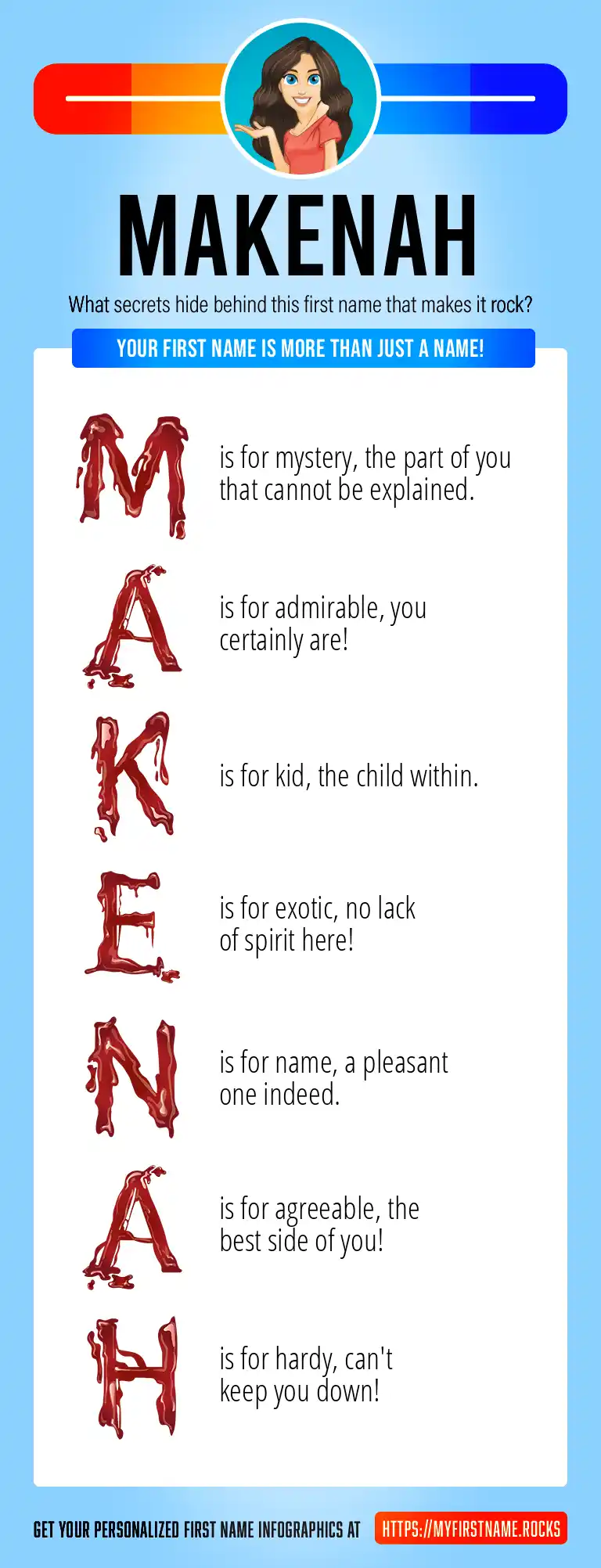 MAKENAH

What secrets hide behind this first name that makes it rock?

YOUR FIRST NAME IS MORE THAN JUST A NAME!

M is for mystery, the part of you that cannot be explained.

A is for admirable, you certainly are!

K is for kid, the child within.

E is for exotic, no lack of spirit here!

N is for name, a pleasant one indeed.

A is for agreeable, the best side of you!

H is for hardy, can't keep you down!

GET YOUR PERSONALIZED FIRST NAME INFOGRAPHICS AT HTTPS://MYFIRSTNAME.ROCKS