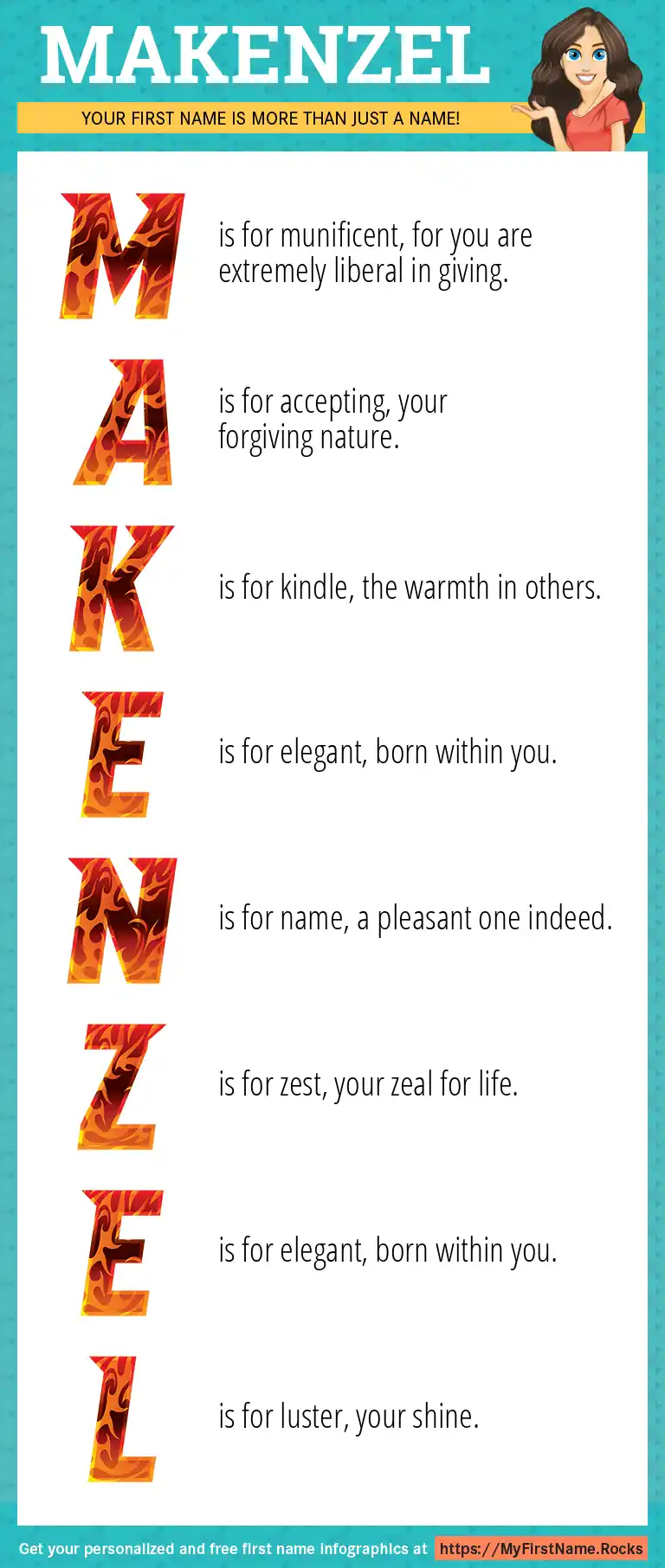 MAKENZEL

YOUR FIRST NAME IS MORE THAN JUST A NAME!

M is for munificent, for you are extremely liberal in giving.

A is for accepting, your forgiving nature.

K is for kindle, the warmth in others.

E is for elegant, born within you.

N is for name, a pleasant one indeed.

Z is for zest, your zeal for life.

E is for elegant, born within you.

L is for luster, your shine.

Get your personalized and free first name infographics at https://MyFirstName.Rocks