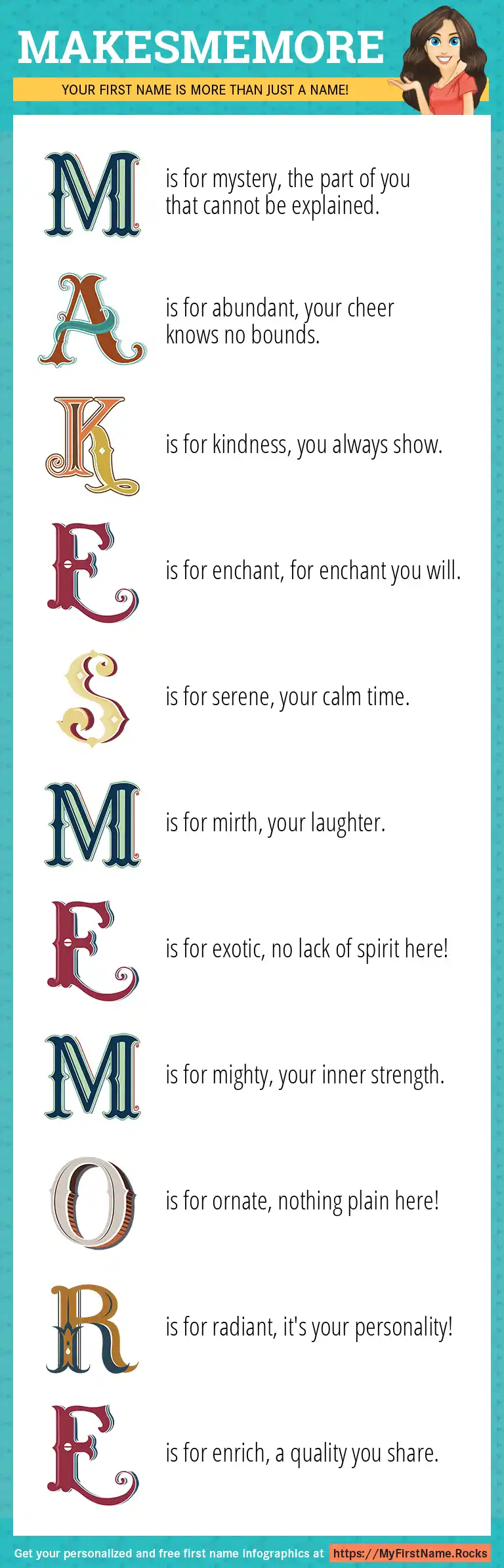 MAKESMEMORE

YOUR FIRST NAME IS MORE THAN JUST A NAME!

M is for mystery, the part of you that cannot be explained.

A is for abundant, your cheer knows no bounds.

K is for kindness, you always show.

E is for enchant, for enchant you will.

S is for serene, your calm time.

M is for mirth, your laughter.

E is for exotic, no lack of spirit here!

M is for mighty, your inner strength.

O is for ornate, nothing plain here!

R is for radiant, it's your personality!

E is for enrich, a quality you share.

Get your personalized and free first name infographics at https://MyFirstName.Rocks