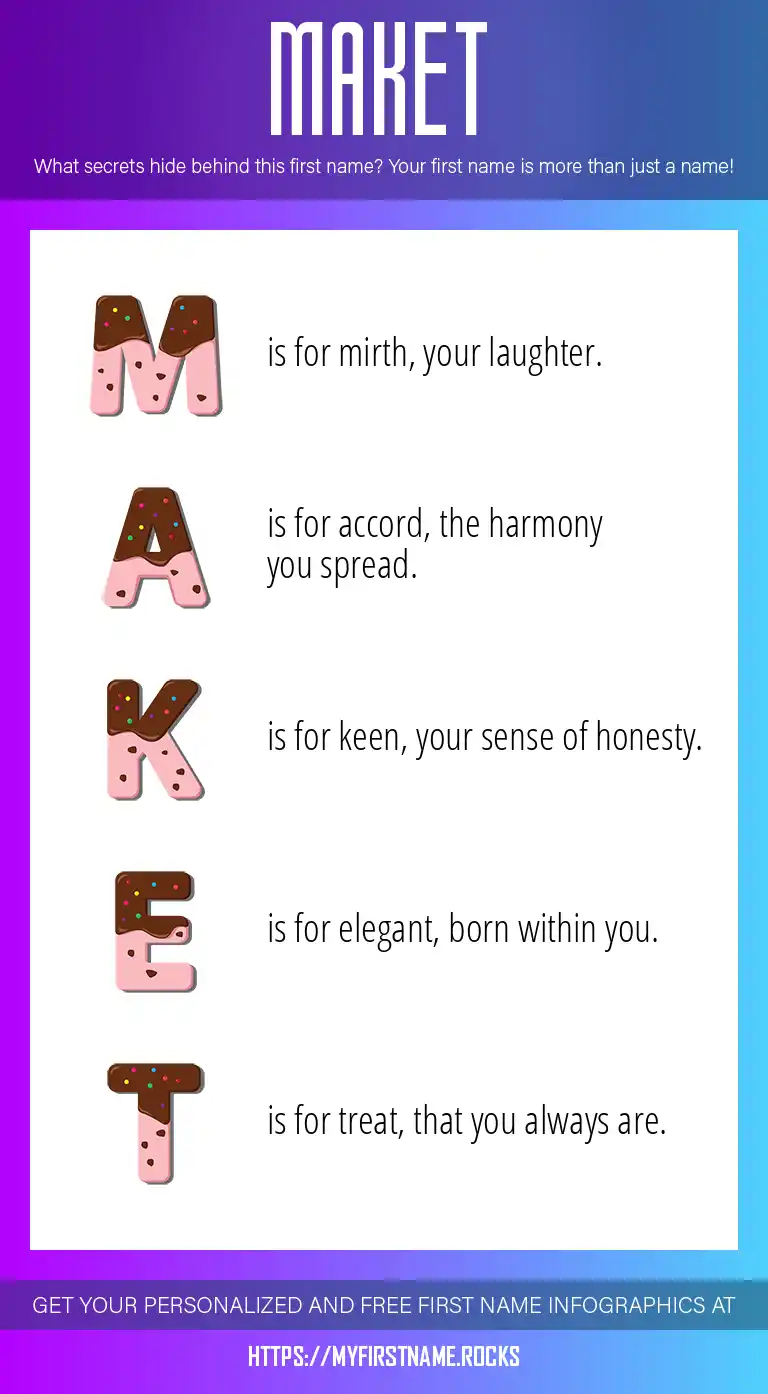 MAKET

What secrets hide behind this first name? Your first name is more than just a name!

M is for mirth, your laughter.

A is for accord, the harmony you spread.

K is for keen, your sense of honesty.

E is for elegant, born within you.

T is for treat, that you always are.

GET YOUR PERSONALIZED AND FREE FIRST NAME INFOGRAPHICS AT

HTTPS://MYFIRSTNAME.ROCKS