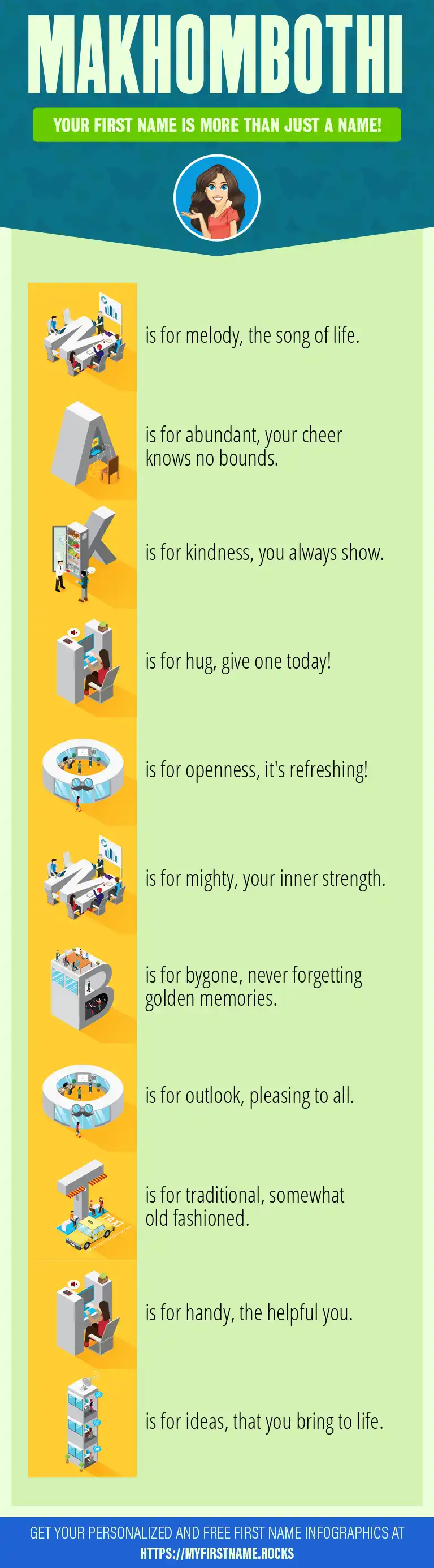 MAKHOMBOTHI

YOUR FIRST NAME IS MORE THAN JUST A NAME!

M is for melody, the song of life.

A is for abundant, your cheer knows no bounds.

K is for kindness, you always show.

H is for hug, give one today!

O is for openness, it's refreshing!

M is for mighty, your inner strength.

B is for bygone, never forgetting golden memories.

O is for outlook, pleasing to all.

T is for traditional, somewhat old fashioned.

H is for handy, the helpful you.

I is for ideas, that you bring to life.

GET YOUR PERSONALIZED AND FREE FIRST NAME INFOGRAPHICS AT HTTPS://MYFIRSTNAME.ROCKS