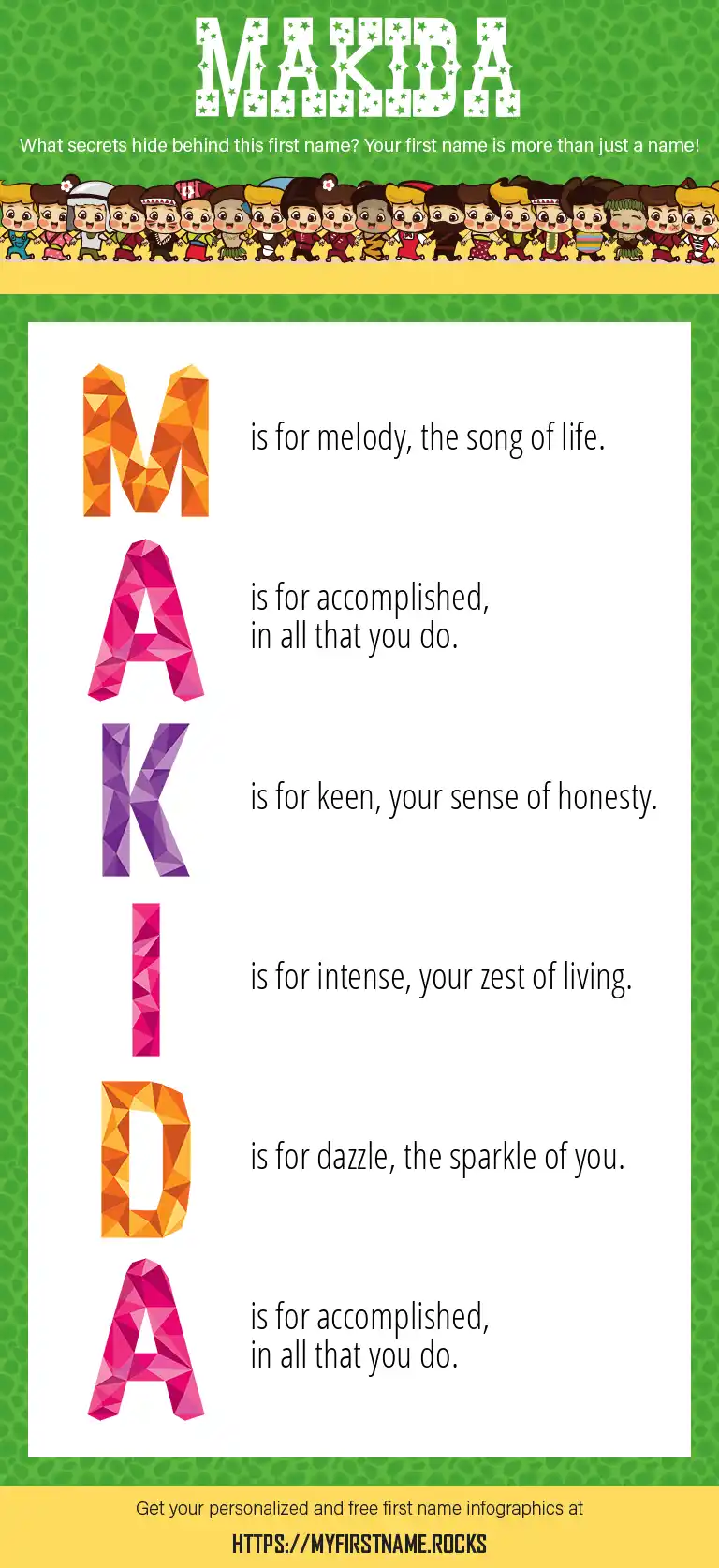 MAKIDA

What secrets hide behind this first name? Your first name is more than just a name!

M is for melody, the song of life.

A is for accomplished, in all that you do.

K is for keen, your sense of honesty.

I is for intense, your zest of living.

D is for dazzle, the sparkle of you.

A is for accomplished, in all that you do.

Get your personalized and free first name infographics at

HTTPS://MYFIRSTNAME.ROCKS