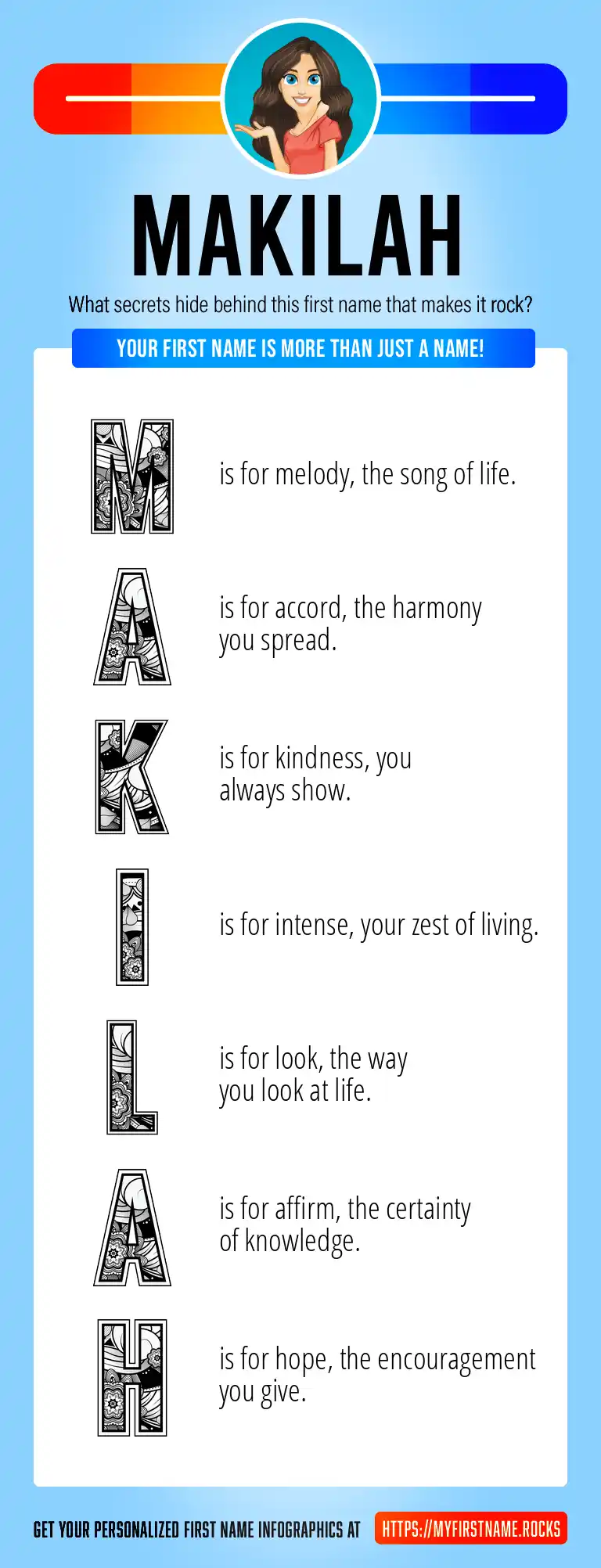 MAKILAH

What secrets hide behind this first name that makes it rock?

YOUR FIRST NAME IS MORE THAN JUST A NAME!

M is for melody, the song of life.

A is for accord, the harmony you spread.

K is for kindness, you always show.

I is for intense, your zest of living.

L is for look, the way you look at life.

A is for affirm, the certainty of knowledge.

H is for hope, the encouragement you give.

GET YOUR PERSONALIZED FIRST NAME INFOGRAPHICS AT HTTPS://MYFIRSTNAME.ROCKS