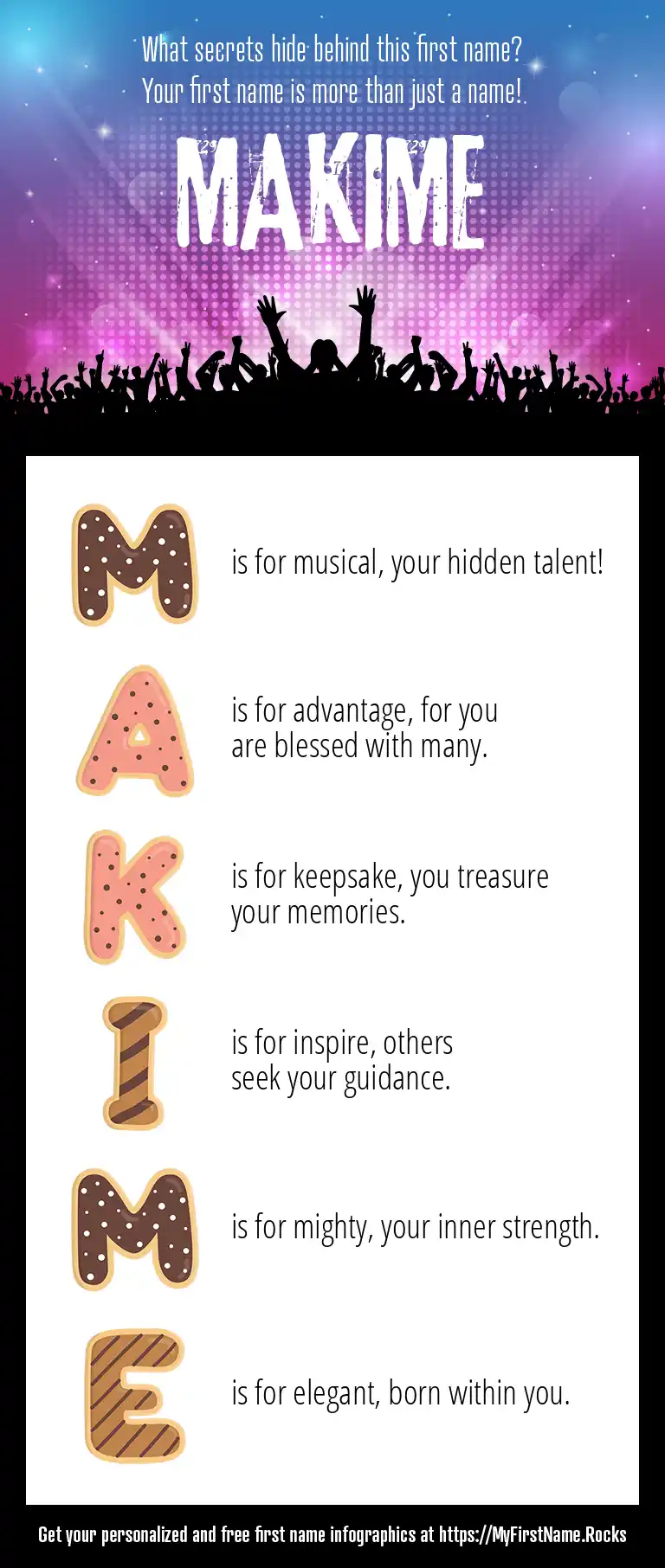 What secrets hide behind this first name?
Your first name is more than just a name!

MAKIME

M is for musical, your hidden talent!

A is for advantage, for you are blessed with many.

K is for keepsake, you treasure your memories.

I is for inspire, others seek your guidance.

M is for mighty, your inner strength.

E is for elegant, born within you.

Get your personalized and free first name infographics at https://MyFirstName.Rocks