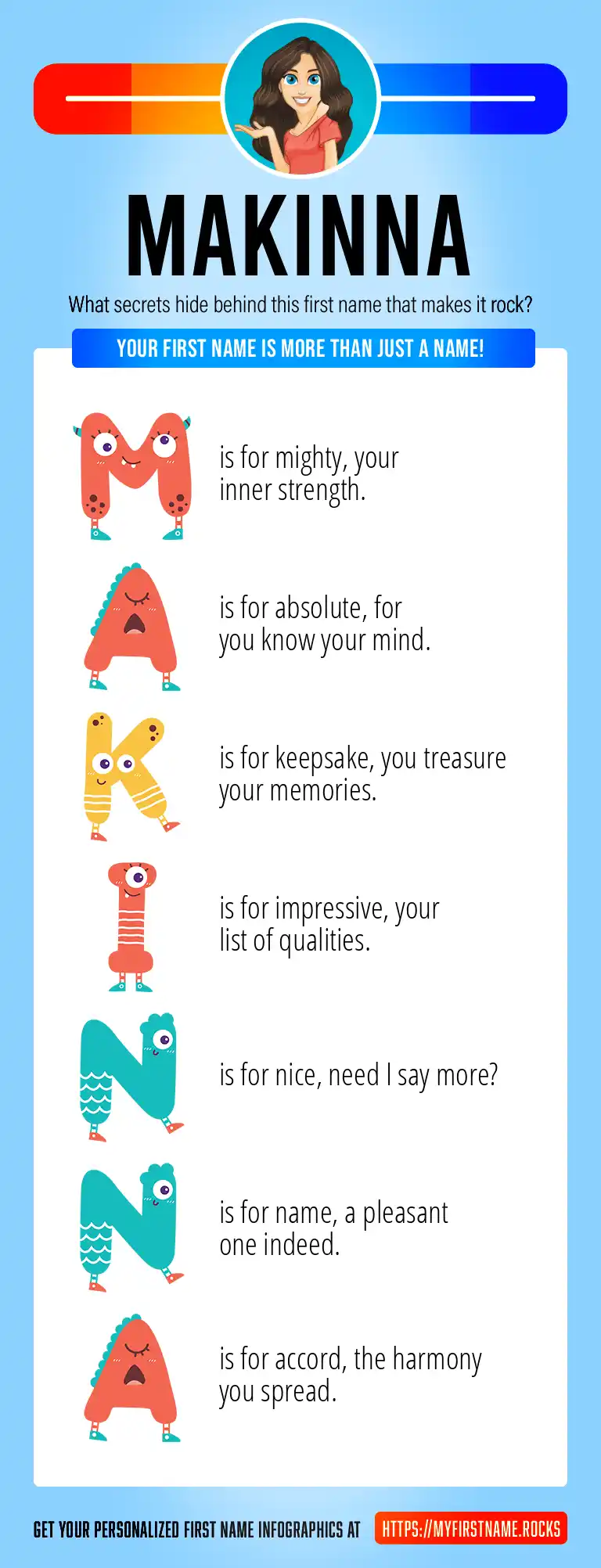 MAKINNA

What secrets hide behind this first name that makes it rock?

YOUR FIRST NAME IS MORE THAN JUST A NAME!

M is for mighty, your inner strength.

A is for absolute, for you know your mind.

K is for keepsake, you treasure your memories.

I is for impressive, your list of qualities.

N is for nice, need I say more?

N is for name, a pleasant one indeed.

A is for accord, the harmony you spread.

GET YOUR PERSONALIZED FIRST NAME INFOGRAPHICS AT HTTPS://MYFIRSTNAME.ROCKS