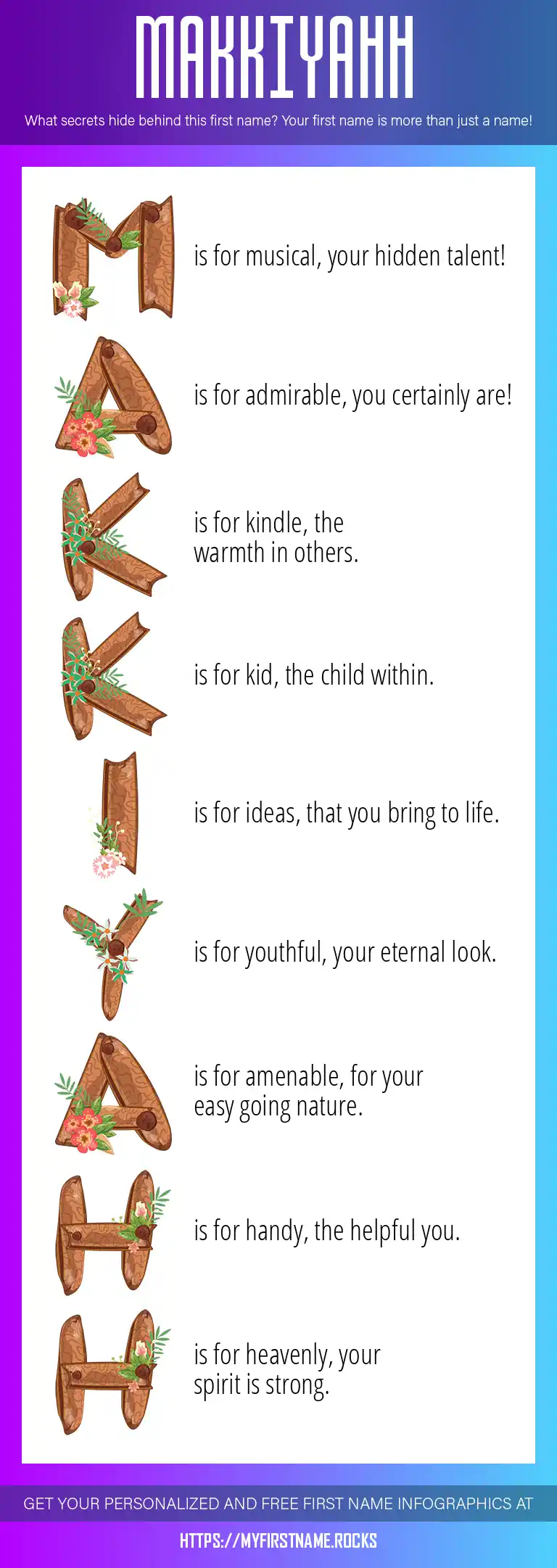 MAKKIYAHH

What secrets hide behind this first name? Your first name is more than just a name!

M is for musical, your hidden talent!

A is for admirable, you certainly are!

K is for kindle, the warmth in others.

K is for kid, the child within.

I is for ideas, that you bring to life.

Y is for youthful, your eternal look.

A is for amenable, for your easy going nature.

H is for handy, the helpful you.

H is for heavenly, your spirit is strong.

GET YOUR PERSONALIZED AND FREE FIRST NAME INFOGRAPHICS AT

HTTPS://MYFIRSTNAME.ROCKS