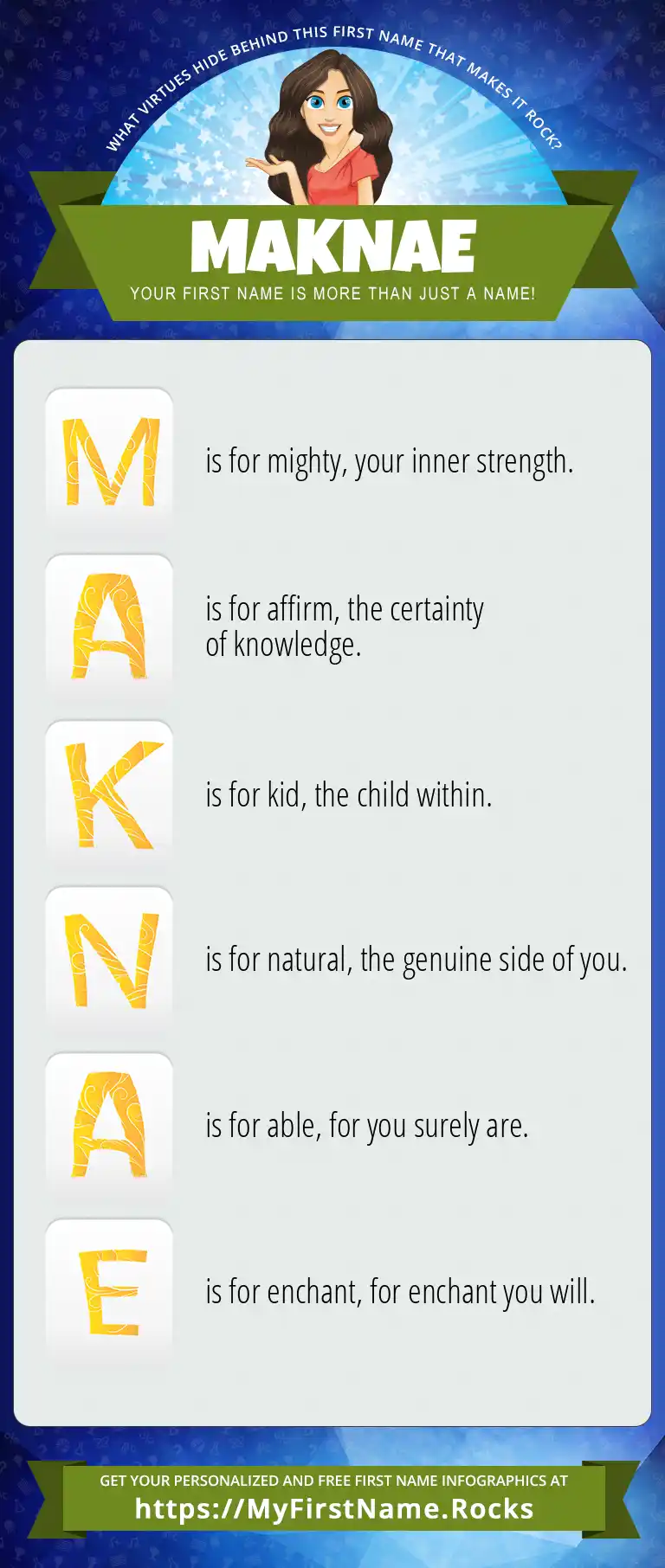 WHAT VIRTUES HIDE BEHIND THIS FIRST NAME THAT MAKES IT ROCK?

MAKNAE

YOUR FIRST NAME IS MORE THAN JUST A NAME!

M is for mighty, your inner strength.

A is for affirm, the certainty of knowledge.

K is for kid, the child within.

N is for natural, the genuine side of you.

A is for able, for you surely are.

E is for enchant, for enchant you will.

GET YOUR PERSONALIZED AND FREE FIRST NAME INFOGRAPHICS AT

https://MyFirstName.Rocks