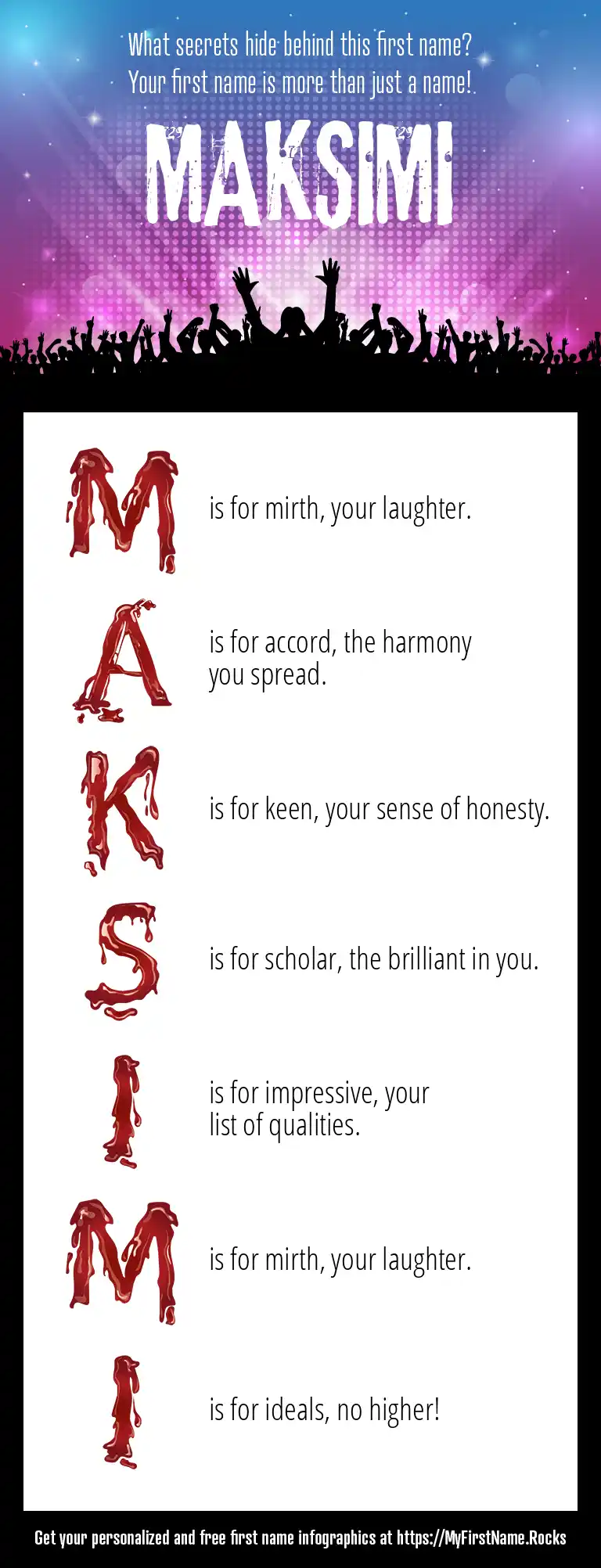 What secrets hide behind this first name?
Your first name is more than just a name!

MAKSIMI

M is for mirth, your laughter.

A is for accord, the harmony you spread.

K is for keen, your sense of honesty.

S is for scholar, the brilliant in you.

I is for impressive, your list of qualities.

M is for mirth, your laughter.

I is for ideals, no higher!

Get your personalized and free first name infographics at https://MyFirstName.Rocks