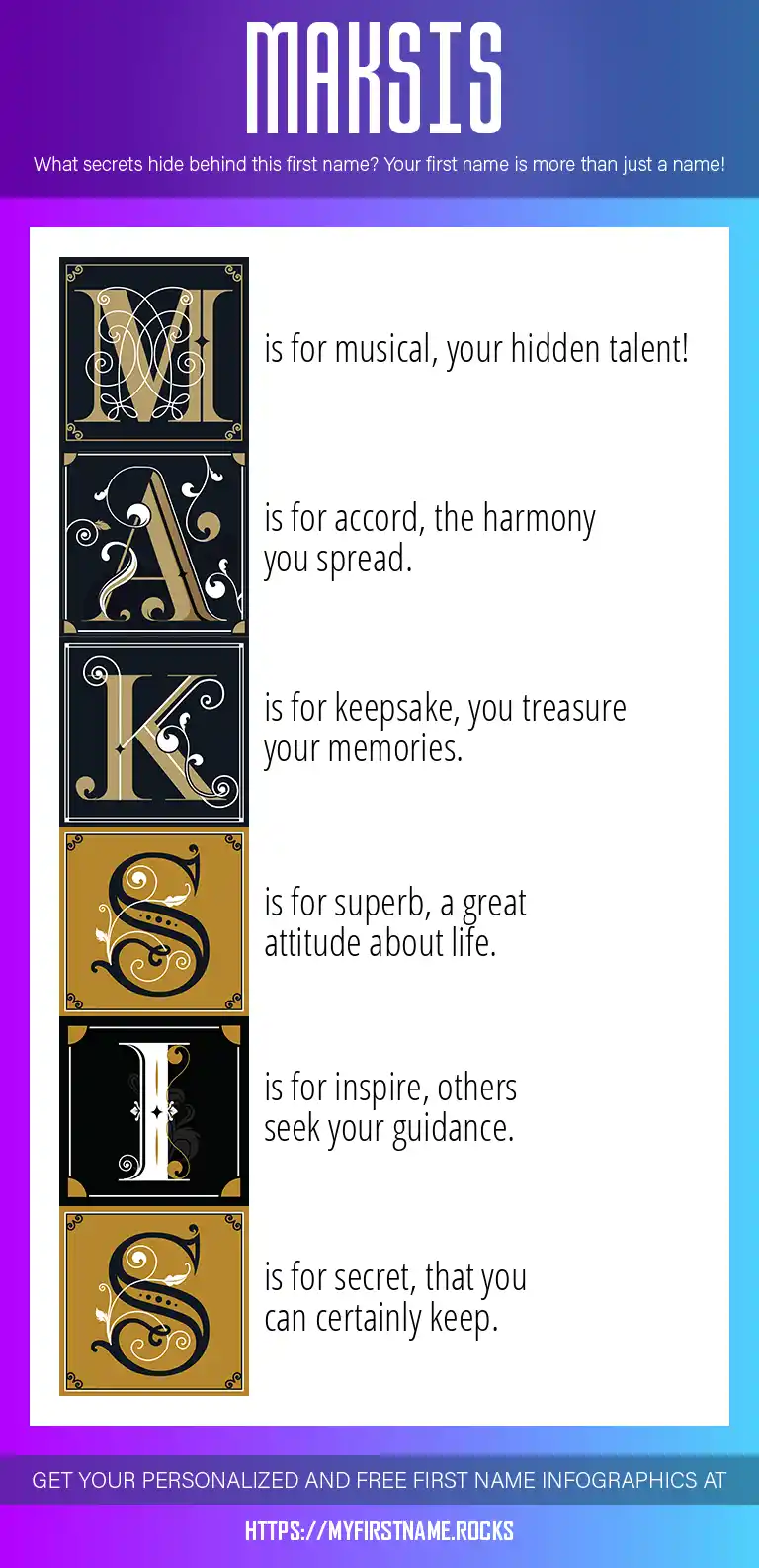 MAKSIS

What secrets hide behind this first name? Your first name is more than just a name!

M is for musical, your hidden talent!

A is for accord, the harmony you spread.

K is for keepsake, you treasure your memories.

S is for superb, a great attitude about life.

I is for inspire, others seek your guidance.

S is for secret, that you can certainly keep.

GET YOUR PERSONALIZED AND FREE FIRST NAME INFOGRAPHICS AT

HTTPS://MYFIRSTNAME.ROCKS