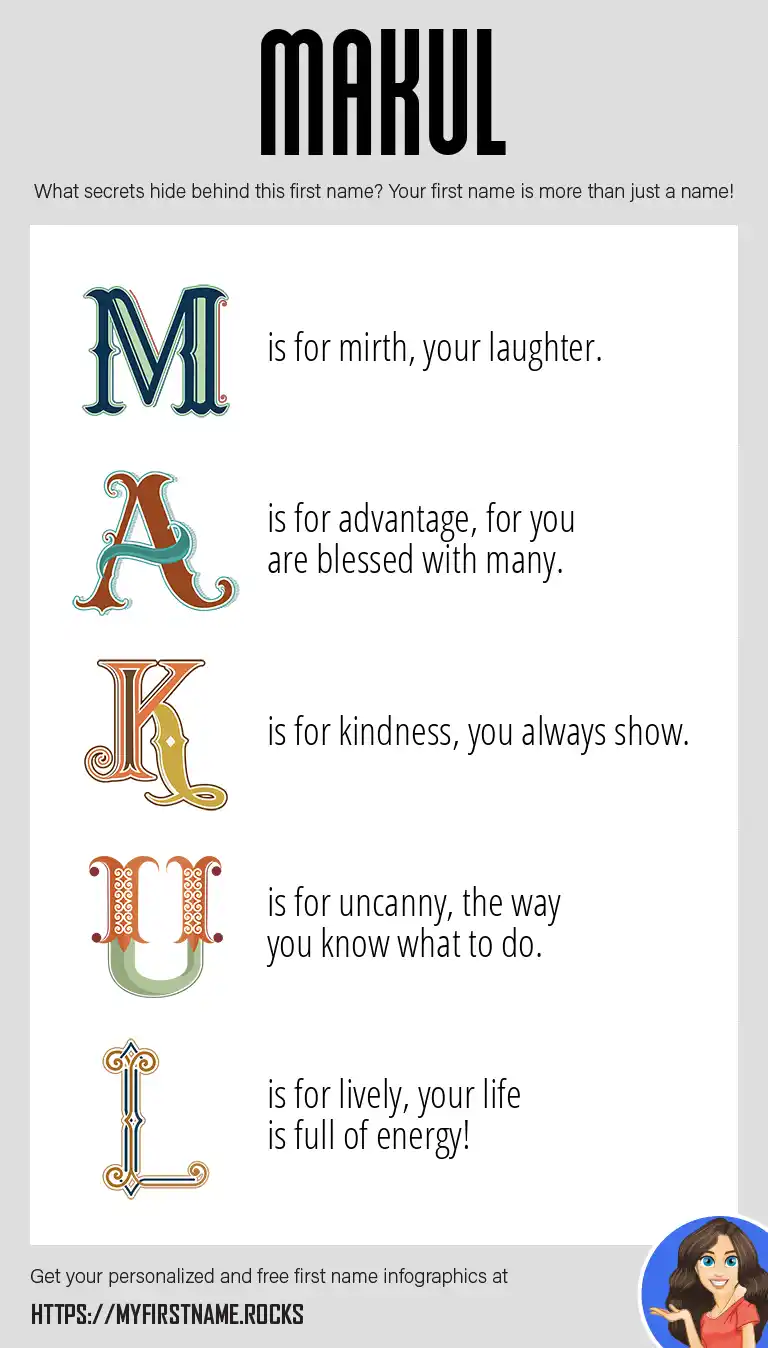 MAKUL

What secrets hide behind this first name? Your first name is more than just a name!

M is for mirth, your laughter.

A is for advantage, for you are blessed with many.

K is for kindness, you always show.

U is for uncanny, the way you know what to do.

L is for lively, your life is full of energy!

Get your personalized and free first name infographics at

HTTPS://MYFIRSTNAME.ROCKS