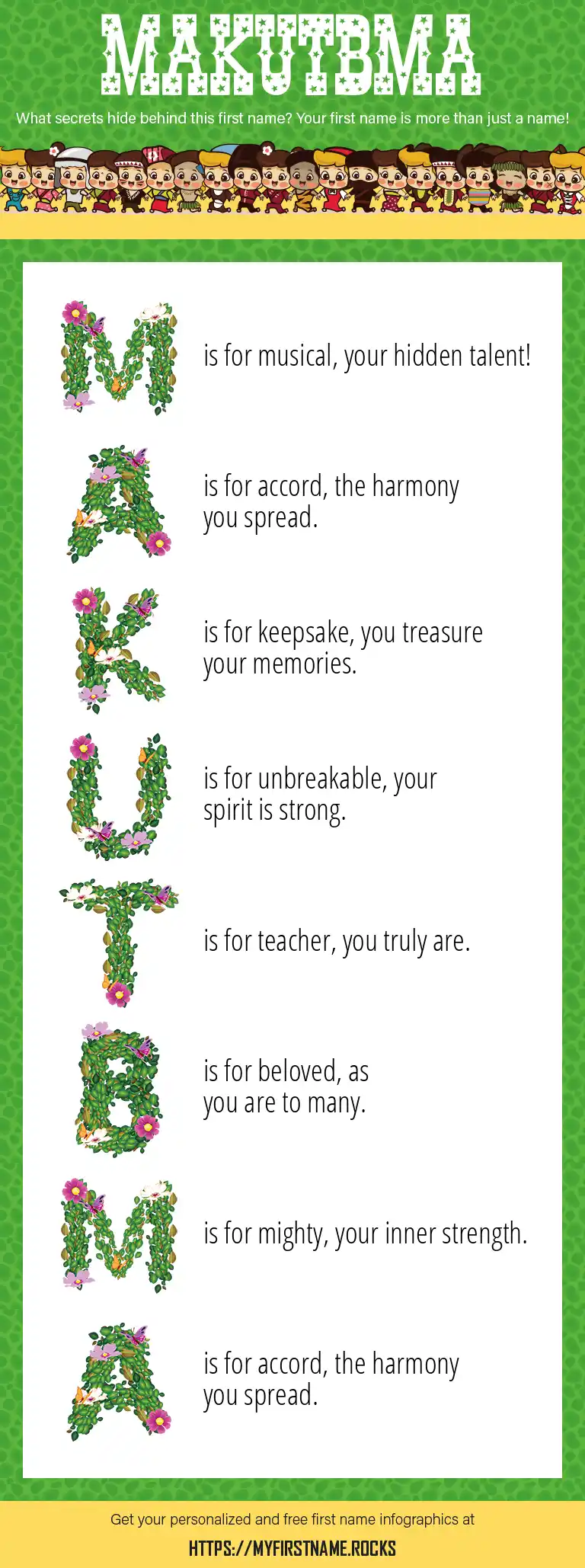 MAKUTBMA

What secrets hide behind this first name? Your first name is more than just a name!

M is for musical, your hidden talent!

A is for accord, the harmony you spread.

K is for keepsake, you treasure your memories.

U is for unbreakable, your spirit is strong.

T is for teacher, you truly are.

B is for beloved, as you are to many.

M is for mighty, your inner strength.

A is for accord, the harmony you spread.

Get your personalized and free first name infographics at

HTTPS://MYFIRSTNAME.ROCKS