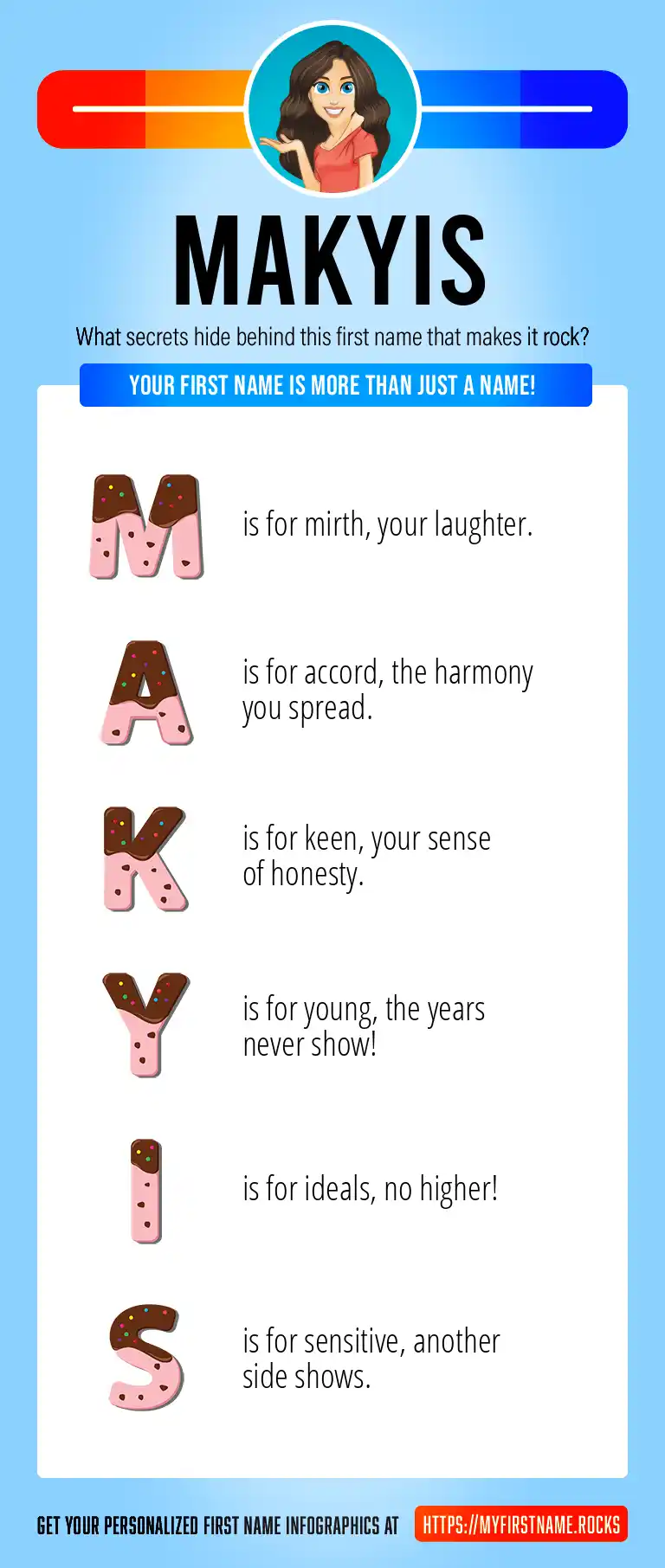 MAKYIS

What secrets hide behind this first name that makes it rock?

YOUR FIRST NAME IS MORE THAN JUST A NAME!

M is for mirth, your laughter.

A is for accord, the harmony you spread.

K is for keen, your sense of honesty.

Y is for young, the years never show!

I is for ideals, no higher!

S is for sensitive, another side shows.

GET YOUR PERSONALIZED FIRST NAME INFOGRAPHICS AT HTTPS://MYFIRSTNAME.ROCKS