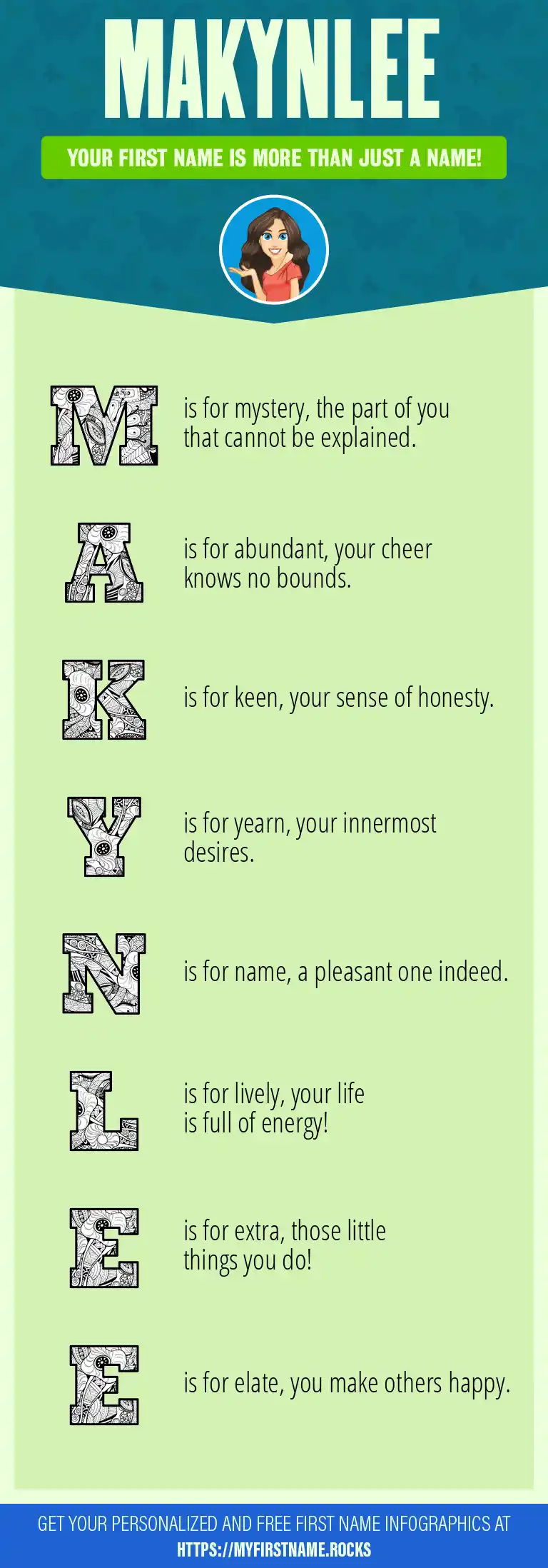 MAKYNLEE

YOUR FIRST NAME IS MORE THAN JUST A NAME!

M is for mystery, the part of you that cannot be explained.

A is for abundant, your cheer knows no bounds.

K is for keen, your sense of honesty.

Y is for yearn, your innermost desires.

N is for name, a pleasant one indeed.

L is for lively, your life is full of energy!

E is for extra, those little things you do!

E is for elate, you make others happy.

GET YOUR PERSONALIZED AND FREE FIRST NAME INFOGRAPHICS AT HTTPS://MYFIRSTNAME.ROCKS