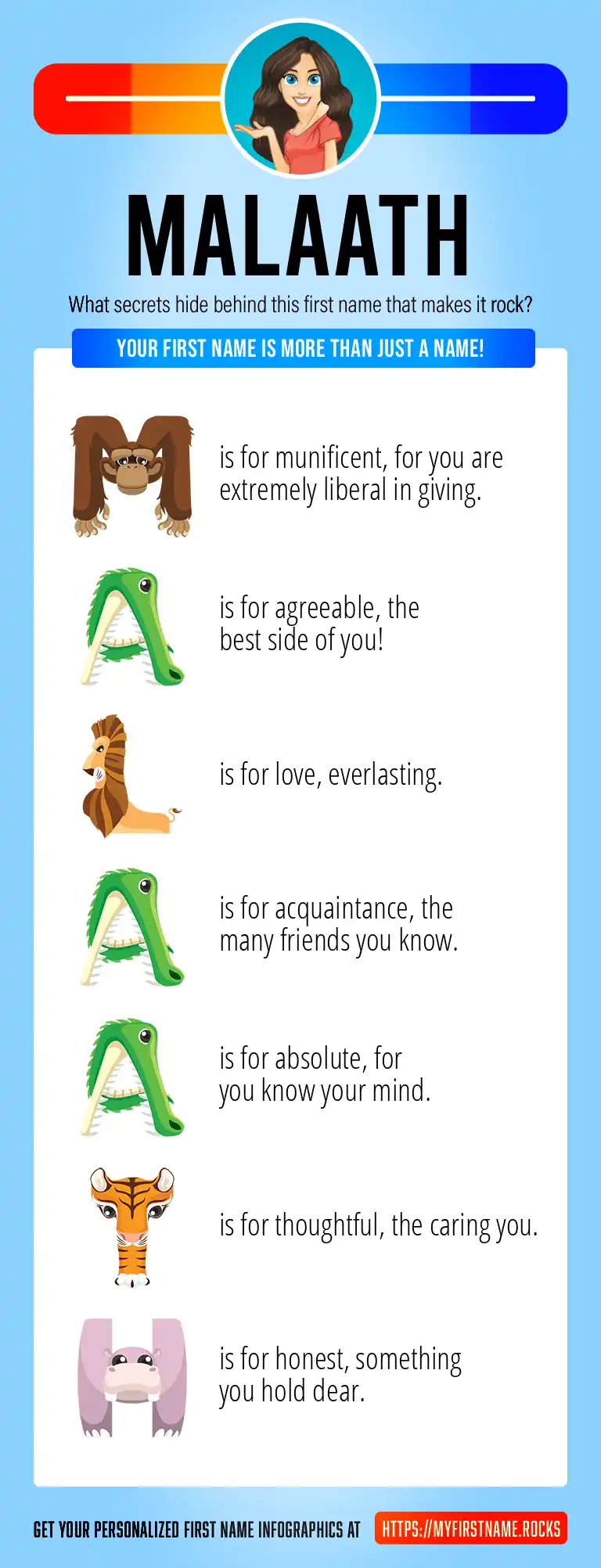 MALAATH

What secrets hide behind this first name that makes it rock?

YOUR FIRST NAME IS MORE THAN JUST A NAME!

M is for munificent, for you are extremely liberal in giving.

A is for agreeable, the best side of you!

L is for love, everlasting.

A is for acquaintance, the many friends you know.

A is for absolute, for you know your mind.

T is for thoughtful, the caring you.

H is for honest, something you hold dear.

GET YOUR PERSONALIZED FIRST NAME INFOGRAPHICS AT HTTPS://MYFIRSTNAME.ROCKS