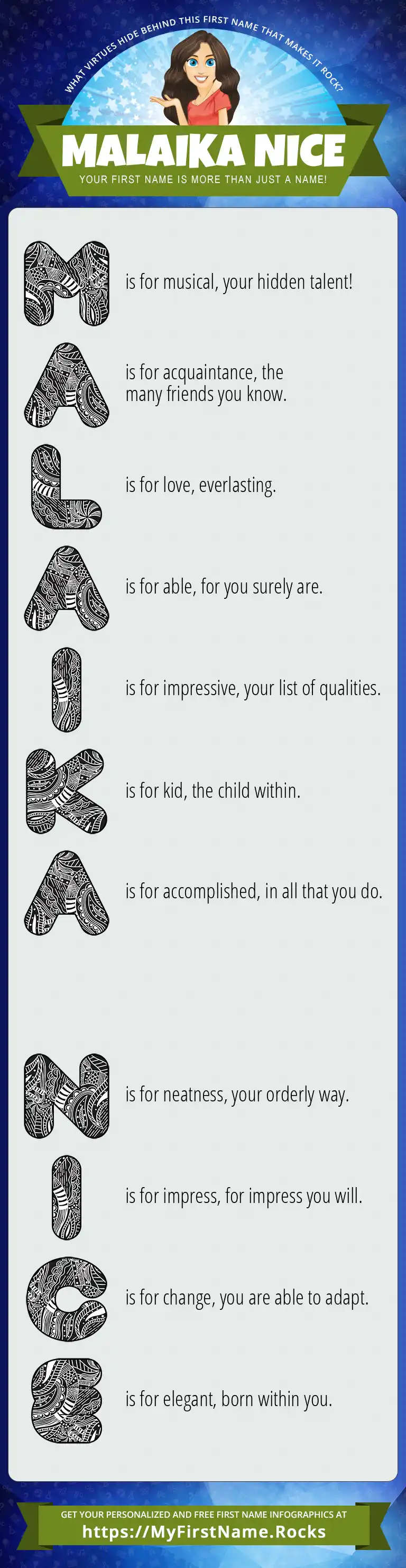 WHAT VIRTUES HIDE BEHIND THIS FIRST NAME THAT MAKES IT ROCK?

MALAIKA NICE

YOUR FIRST NAME IS MORE THAN JUST A NAME!

M is for musical, your hidden talent!

A is for acquaintance, the many friends you know.

L is for love, everlasting.

A is for able, for you surely are.

I is for impressive, your list of qualities.

K is for kid, the child within.

A is for accomplished, in all that you do.

N is for neatness, your orderly way.

I is for impress, for impress you will.

C is for change, you are able to adapt.

E is for elegant, born within you.

GET YOUR PERSONALIZED AND FREE FIRST NAME INFOGRAPHICS AT

https://MyFirstName.Rocks