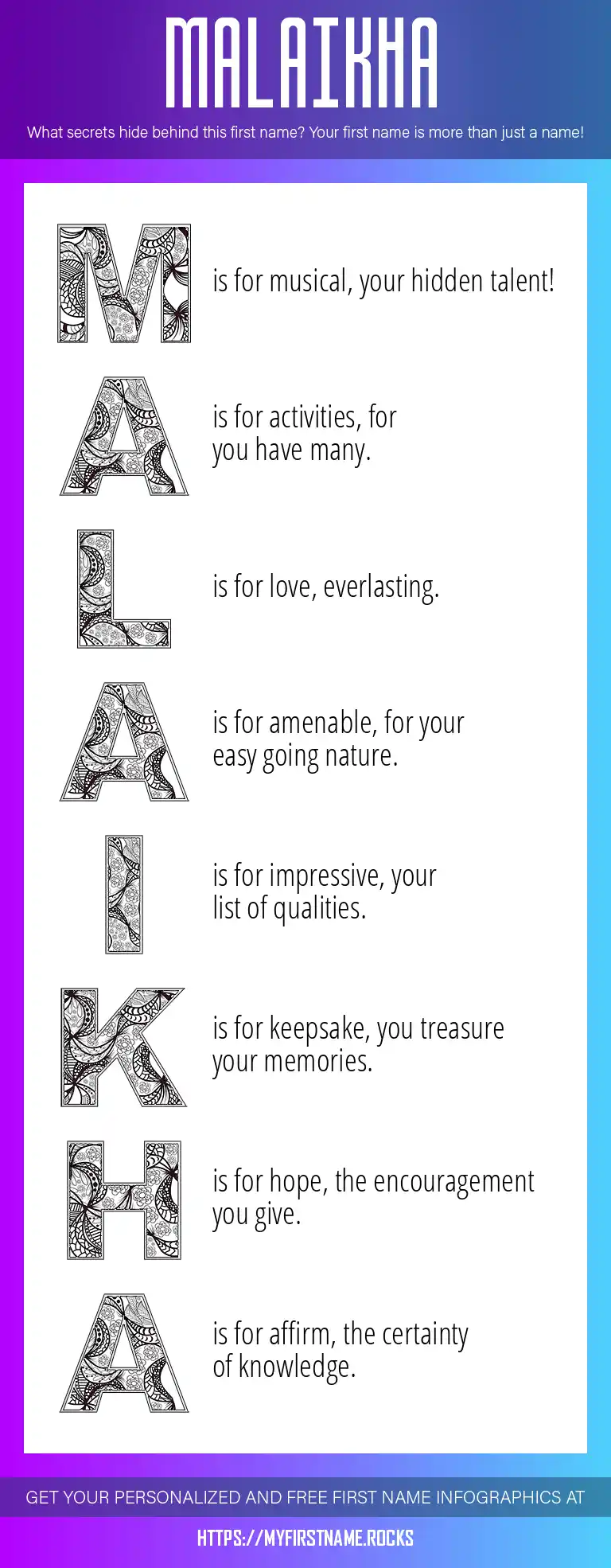 MALAIKHA

What secrets hide behind this first name? Your first name is more than just a name!

M is for musical, your hidden talent!

A is for activities, for you have many.

L is for love, everlasting.

A is for amenable, for your easy going nature.

I is for impressive, your list of qualities.

K is for keepsake, you treasure your memories.

H is for hope, the encouragement you give.

A is for affirm, the certainty of knowledge.

GET YOUR PERSONALIZED AND FREE FIRST NAME INFOGRAPHICS AT

HTTPS://MYFIRSTNAME.ROCKS