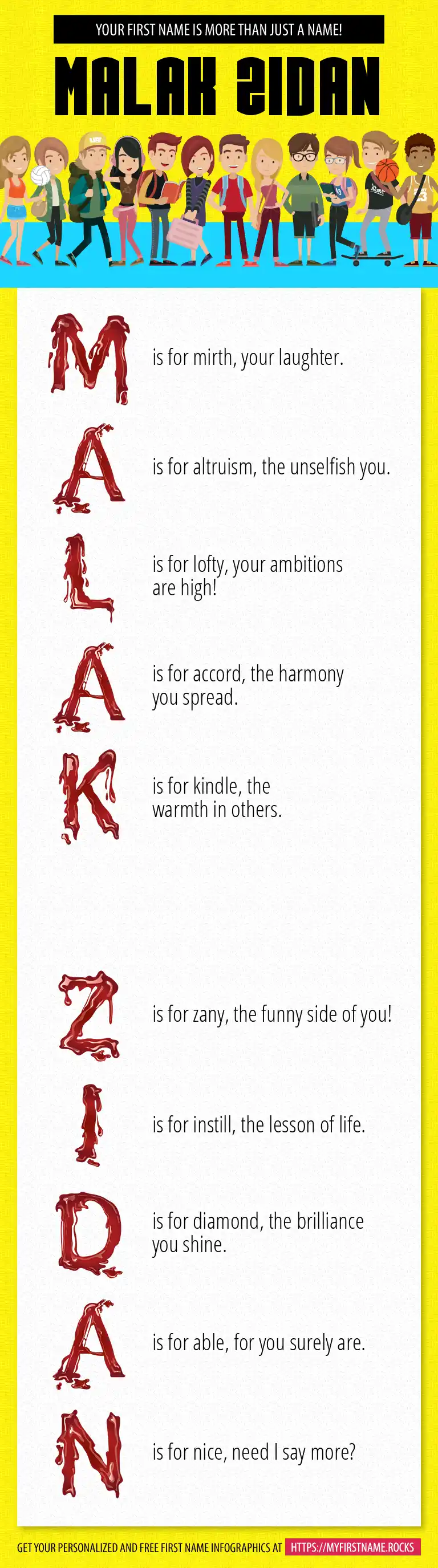 YOUR FIRST NAME IS MORE THAN JUST A NAME!

MALAK ZIDAN

M is for mirth, your laughter.

A is for altruism, the unselfish you.

L is for lofty, your ambitions are high!

A is for accord, the harmony you spread.

K is for kindle, the warmth in others.

Z is for zany, the funny side of you!

I is for instill, the lesson of life.

D is for diamond, the brilliance you shine.

A is for able, for you surely are.

N is for nice, need I say more?

GET YOUR PERSONALIZED AND FREE FIRST NAME INFOGRAPHICS AT HTTPS://MYFIRSTNAME.ROCKS