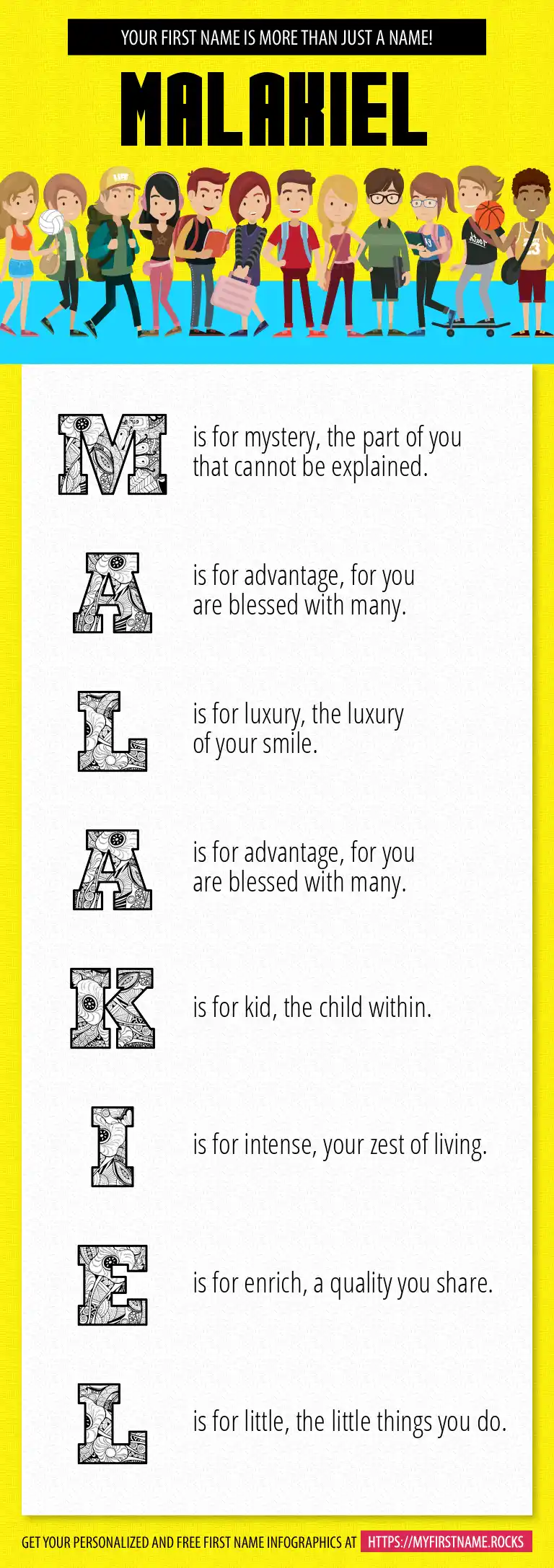 YOUR FIRST NAME IS MORE THAN JUST A NAME!

MALAKIEL

M is for mystery, the part of you that cannot be explained.

A is for advantage, for you are blessed with many.

L is for luxury, the luxury of your smile.

A is for advantage, for you are blessed with many.

K is for kid, the child within.

I is for intense, your zest of living.

E is for enrich, a quality you share.

L is for little, the little things you do.

GET YOUR PERSONALIZED AND FREE FIRST NAME INFOGRAPHICS AT HTTPS://MYFIRSTNAME.ROCKS