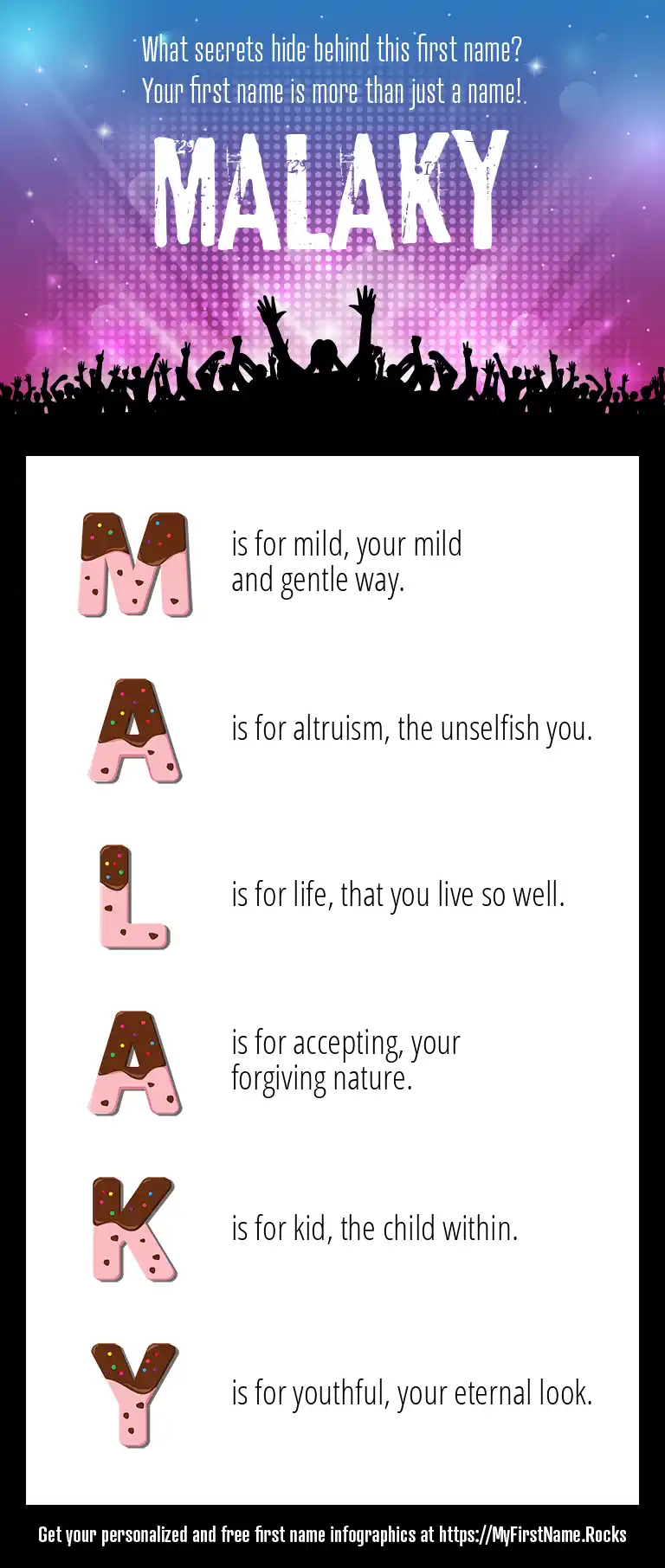 What secrets hide behind this first name?
Your first name is more than just a name!

MALAKY

M is for mild, your mild and gentle way.

A is for altruism, the unselfish you.

L is for life, that you live so well.

A is for accepting, your forgiving nature.

K is for kid, the child within.

Y is for youthful, your eternal look.

Get your personalized and free first name infographics at https://MyFirstName.Rocks