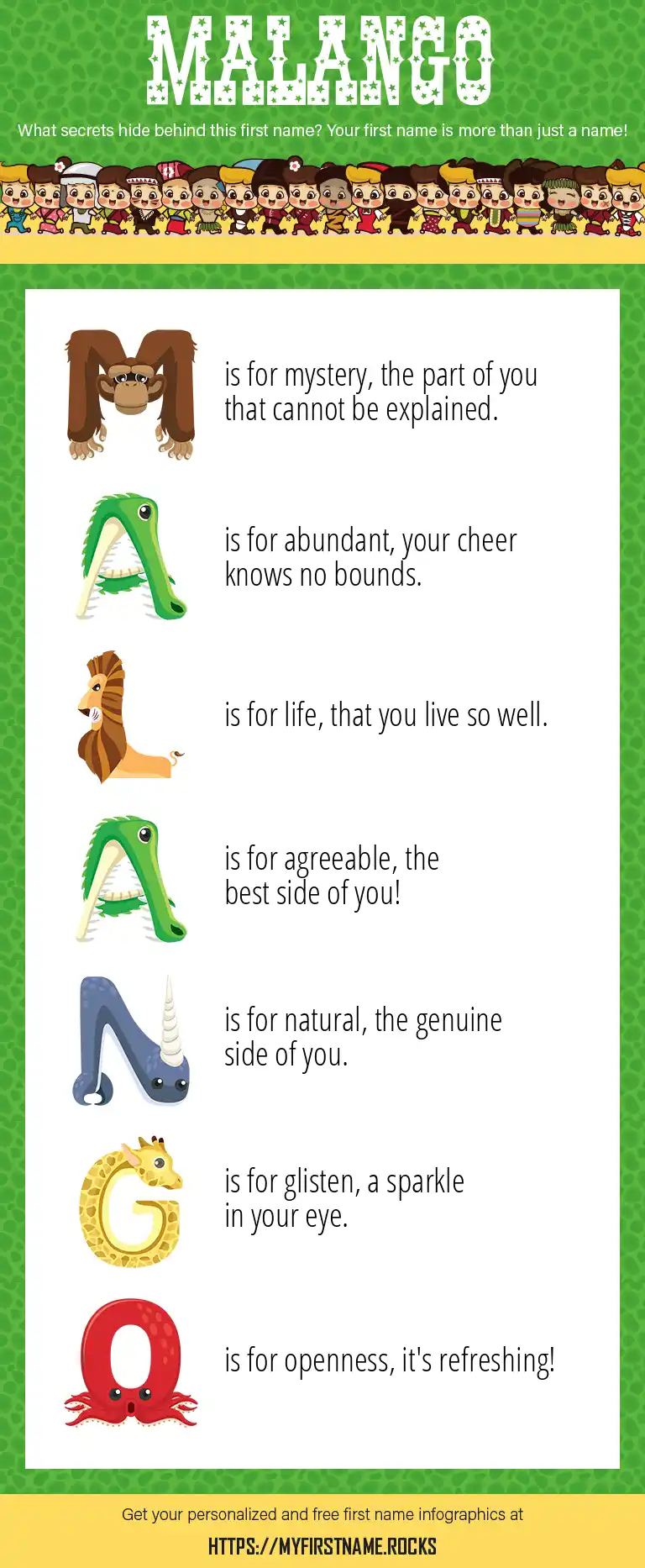 MALANGO

What secrets hide behind this first name? Your first name is more than just a name!

M is for mystery, the part of you that cannot be explained.

A is for abundant, your cheer knows no bounds.

L is for life, that you live so well.

A is for agreeable, the best side of you!

N is for natural, the genuine side of you.

G is for glisten, a sparkle in your eye.

O is for openness, it's refreshing!

Get your personalized and free first name infographics at

HTTPS://MYFIRSTNAME.ROCKS