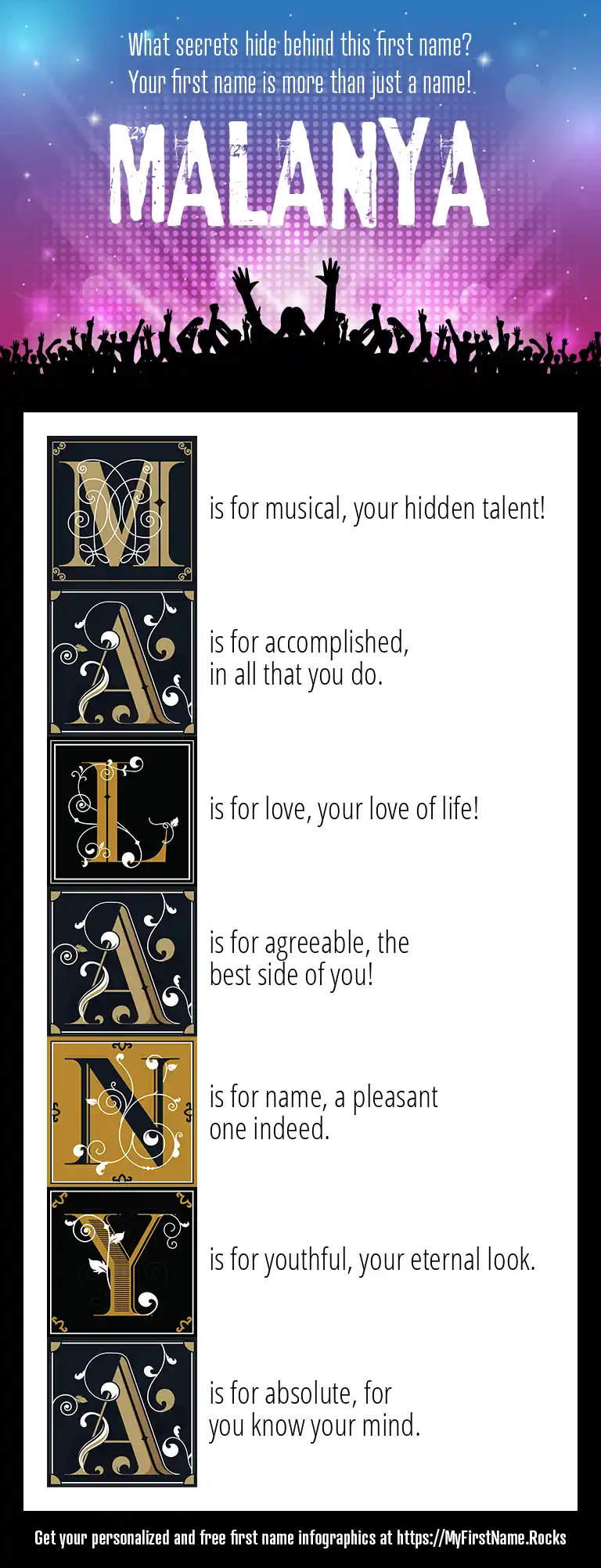 What secrets hide behind this first name?
Your first name is more than just a name!

MALANYA

M is for musical, your hidden talent!

A is for accomplished, in all that you do.

L is for love, your love of life!

A is for agreeable, the best side of you!

N is for name, a pleasant one indeed.

Y is for youthful, your eternal look.

A is for absolute, for you know your mind.

Get your personalized and free first name infographics at https://MyFirstName.Rocks