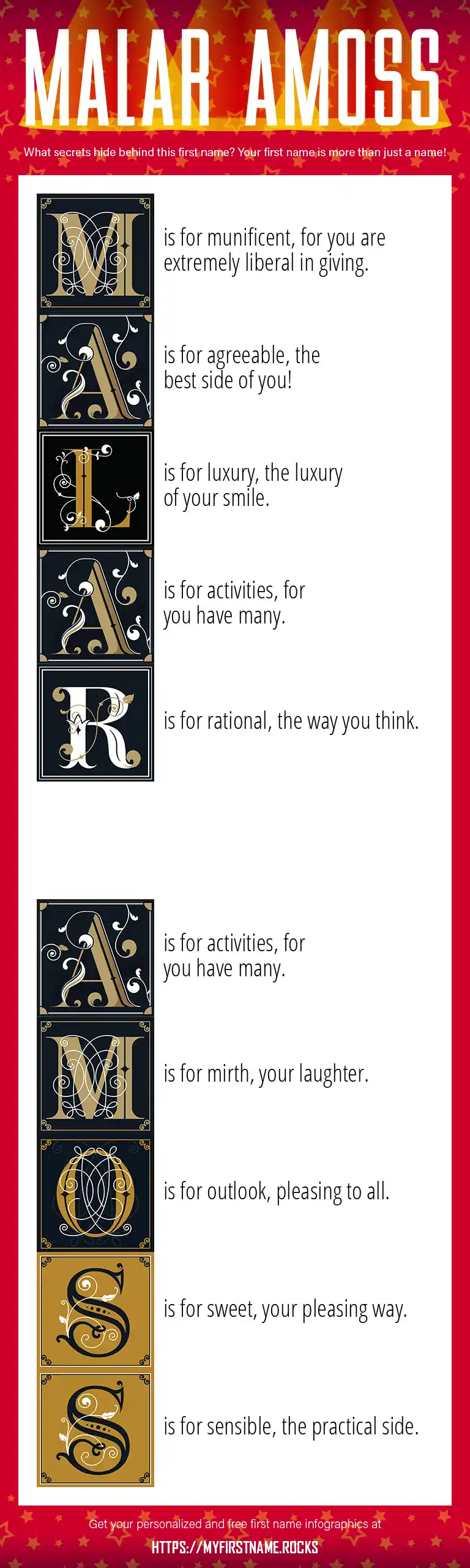 MALAR AMOSS

What secrets hide behind this first name? Your first name is more than just a name!

M is for munificent, for you are extremely liberal in giving.

A is for agreeable, the best side of you!

L is for luxury, the luxury of your smile.

A is for activities, for you have many.

R is for rational, the way you think.

A is for activities, for you have many.

M is for mirth, your laughter.

O is for outlook, pleasing to all.

S is for sweet, your pleasing way.

S is for sensible, the practical side.

Get your personalized and free first name infographics at

HTTPS://MYFIRSTNAME.ROCKS