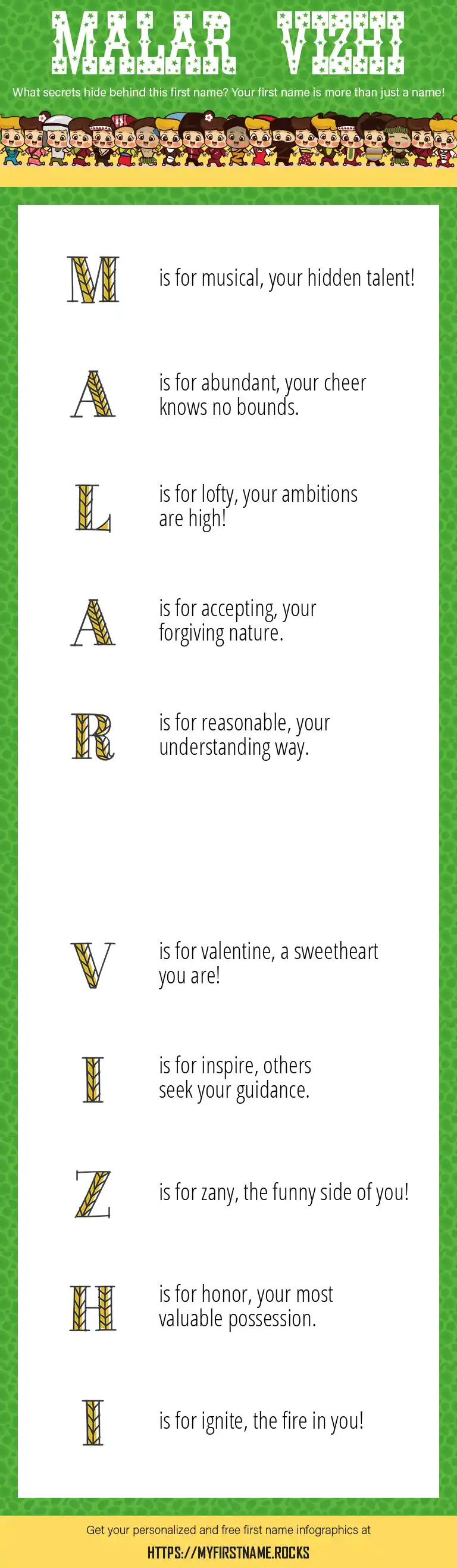 MALAR VIZHI

What secrets hide behind this first name? Your first name is more than just a name!

M is for musical, your hidden talent!

A is for abundant, your cheer knows no bounds.

L is for lofty, your ambitions are high!

A is for accepting, your forgiving nature.

R is for reasonable, your understanding way.

V is for valentine, a sweetheart you are!

I is for inspire, others seek your guidance.

Z is for zany, the funny side of you!

H is for honor, your most valuable possession.

I is for ignite, the fire in you!

Get your personalized and free first name infographics at

HTTPS://MYFIRSTNAME.ROCKS