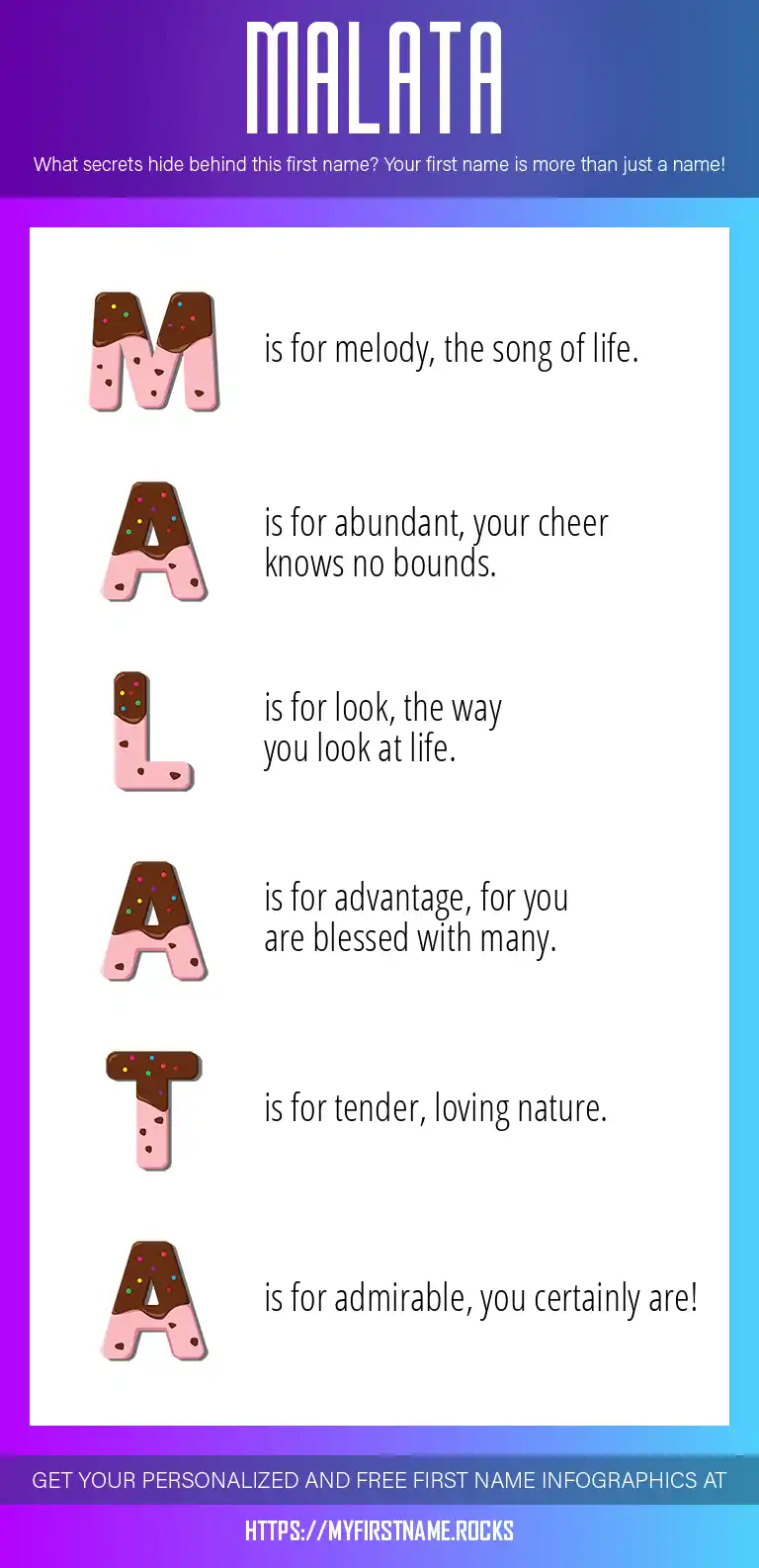 MALATA

What secrets hide behind this first name? Your first name is more than just a name!

M is for melody, the song of life.

A is for abundant, your cheer knows no bounds.

L is for look, the way you look at life.

A is for advantage, for you are blessed with many.

T is for tender, loving nature.

A is for admirable, you certainly are!

GET YOUR PERSONALIZED AND FREE FIRST NAME INFOGRAPHICS AT

HTTPS://MYFIRSTNAME.ROCKS