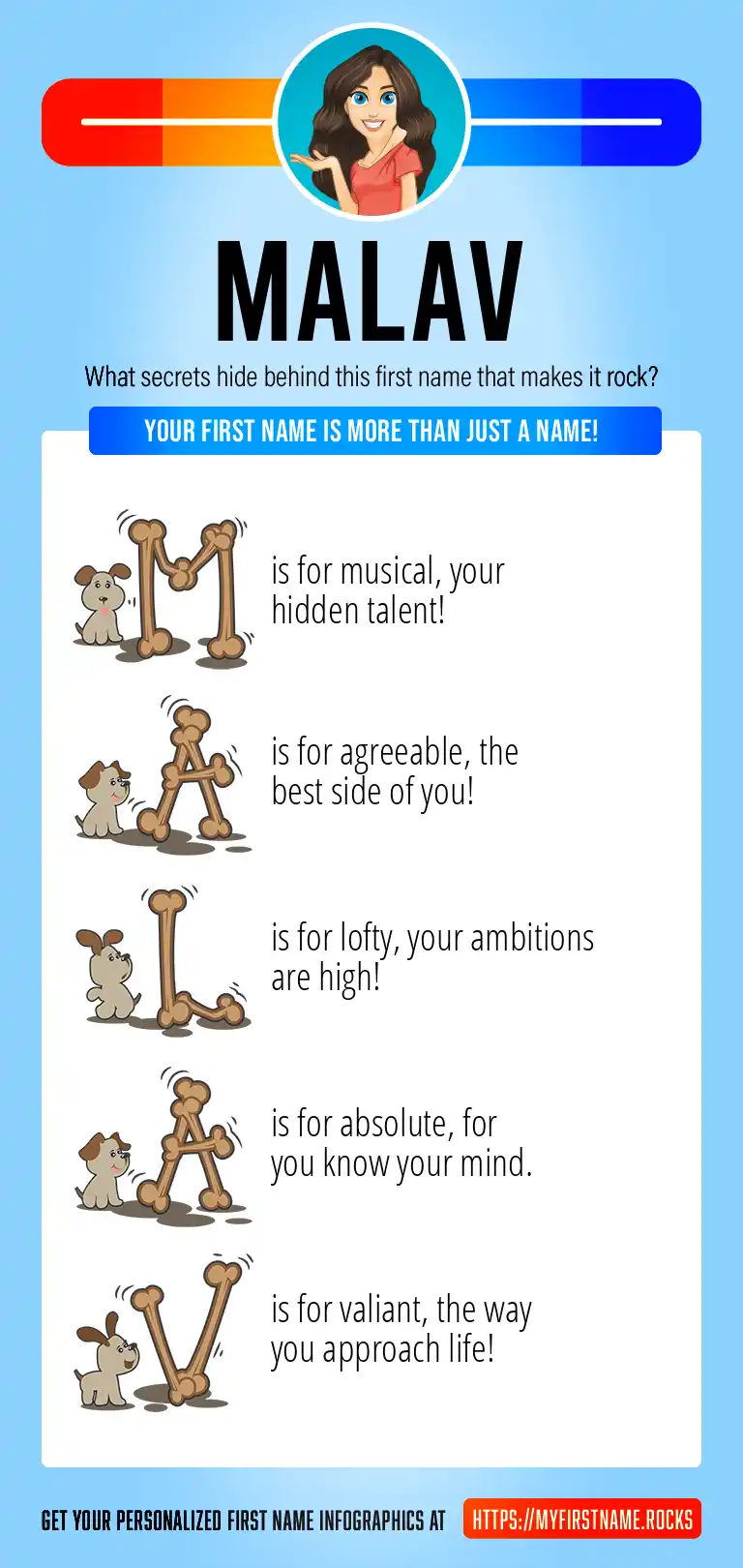 MALAV

What secrets hide behind this first name that makes it rock?

YOUR FIRST NAME IS MORE THAN JUST A NAME!

M is for musical, your hidden talent!

A is for agreeable, the best side of you!

L is for lofty, your ambitions are high!

A is for absolute, for you know your mind.

V is for valiant, the way you approach life!

GET YOUR PERSONALIZED FIRST NAME INFOGRAPHICS AT HTTPS://MYFIRSTNAME.ROCKS