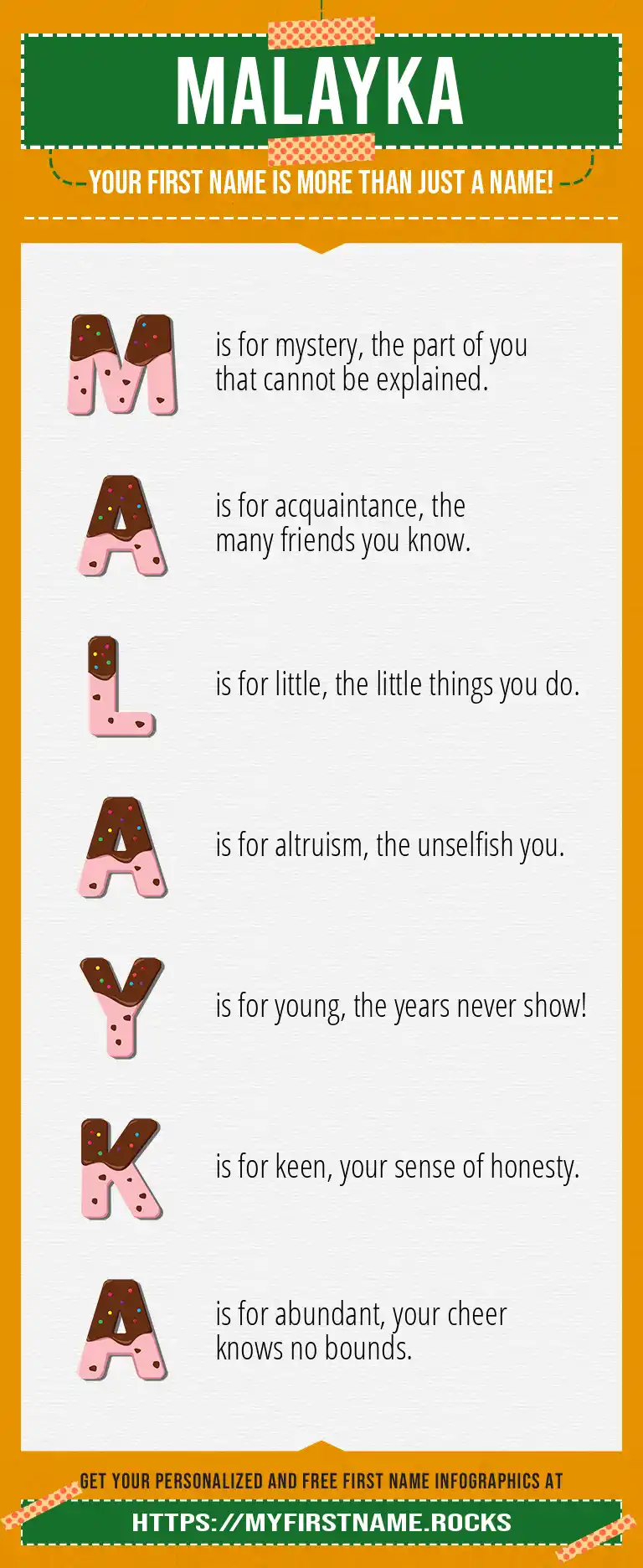 MALAYKA

YOUR FIRST NAME IS MORE THAN JUST A NAME!

M is for mystery, the part of you that cannot be explained.

A is for acquaintance, the many friends you know.

L is for little, the little things you do.

A is for altruism, the unselfish you.

Y is for young, the years never show!

K is for keen, your sense of honesty.

A is for abundant, your cheer knows no bounds.

GET YOUR PERSONALIZED AND FREE FIRST NAME INFOGRAPHICS AT

HTTPS://MYFIRSTNAME.ROCKS