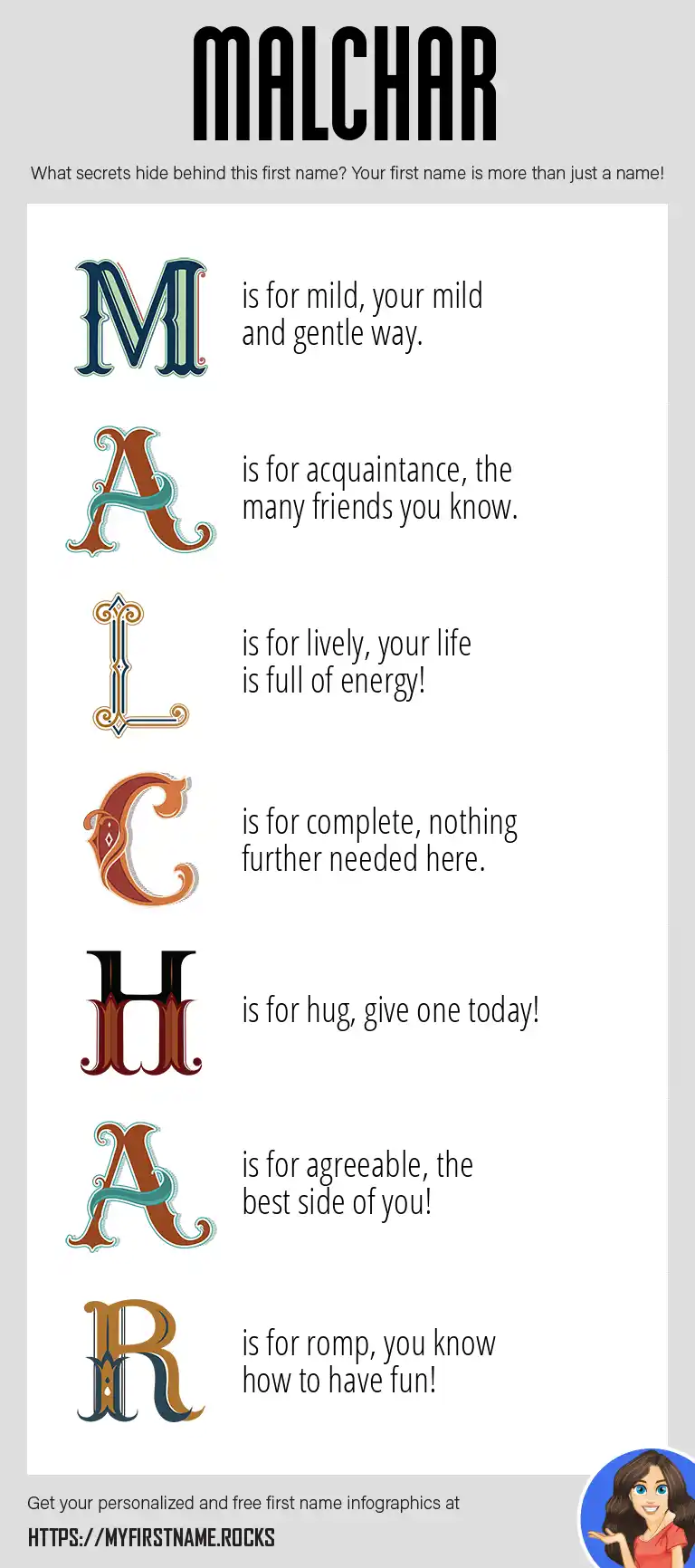 MALCHAR

What secrets hide behind this first name? Your first name is more than just a name!

M is for mild, your mild and gentle way.

A is for acquaintance, the many friends you know.

L is for lively, your life is full of energy!

C is for complete, nothing further needed here.

H is for hug, give one today!

A is for agreeable, the best side of you!

R is for romp, you know how to have fun!

Get your personalized and free first name infographics at

HTTPS://MYFIRSTNAME.ROCKS