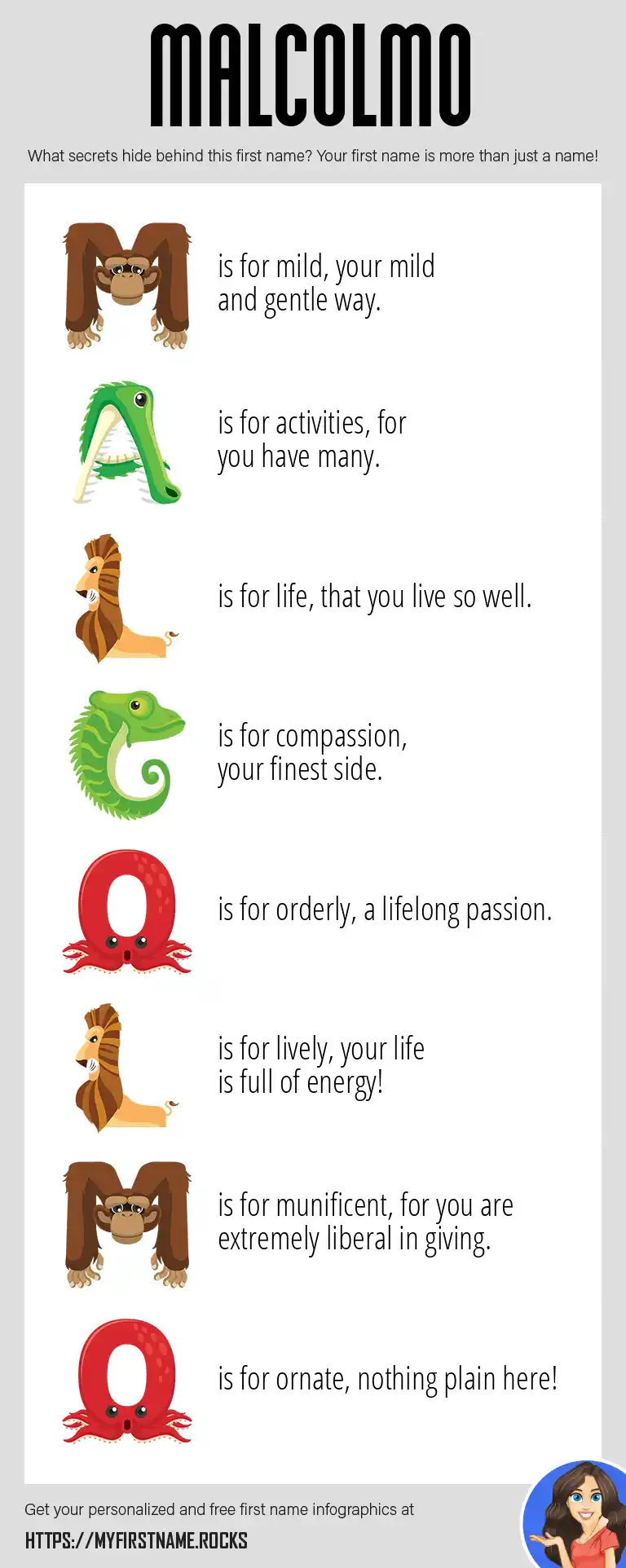 MALCOLMO

What secrets hide behind this first name? Your first name is more than just a name!

M is for mild, your mild and gentle way.

A is for activities, for you have many.

L is for life, that you live so well.

C is for compassion, your finest side.

O is for orderly, a lifelong passion.

L is for lively, your life is full of energy!

M is for munificent, for you are extremely liberal in giving.

O is for ornate, nothing plain here!

Get your personalized and free first name infographics at

HTTPS://MYFIRSTNAME.ROCKS