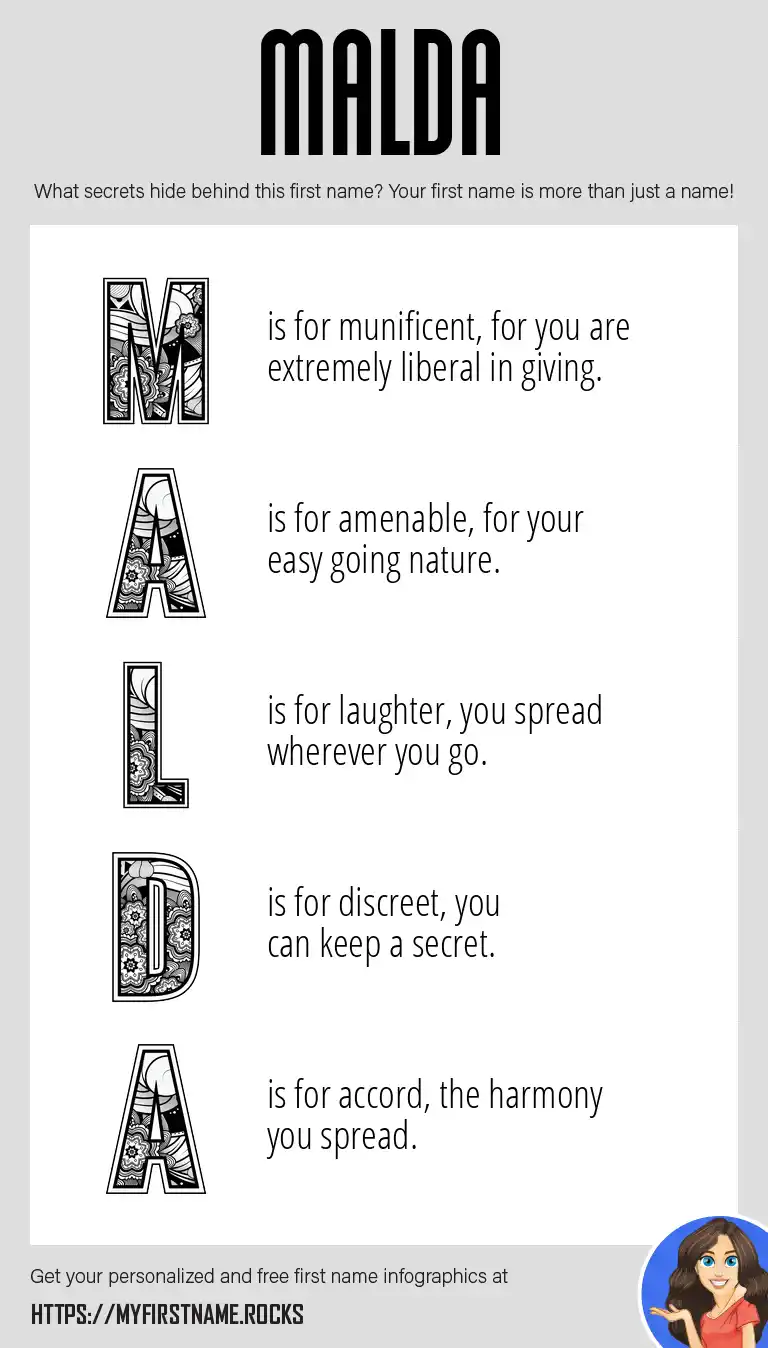 MALDA

What secrets hide behind this first name? Your first name is more than just a name!

M is for munificent, for you are extremely liberal in giving.

A is for amenable, for your easy going nature.

L is for laughter, you spread wherever you go.

D is for discreet, you can keep a secret.

A is for accord, the harmony you spread.

Get your personalized and free first name infographics at

HTTPS://MYFIRSTNAME.ROCKS