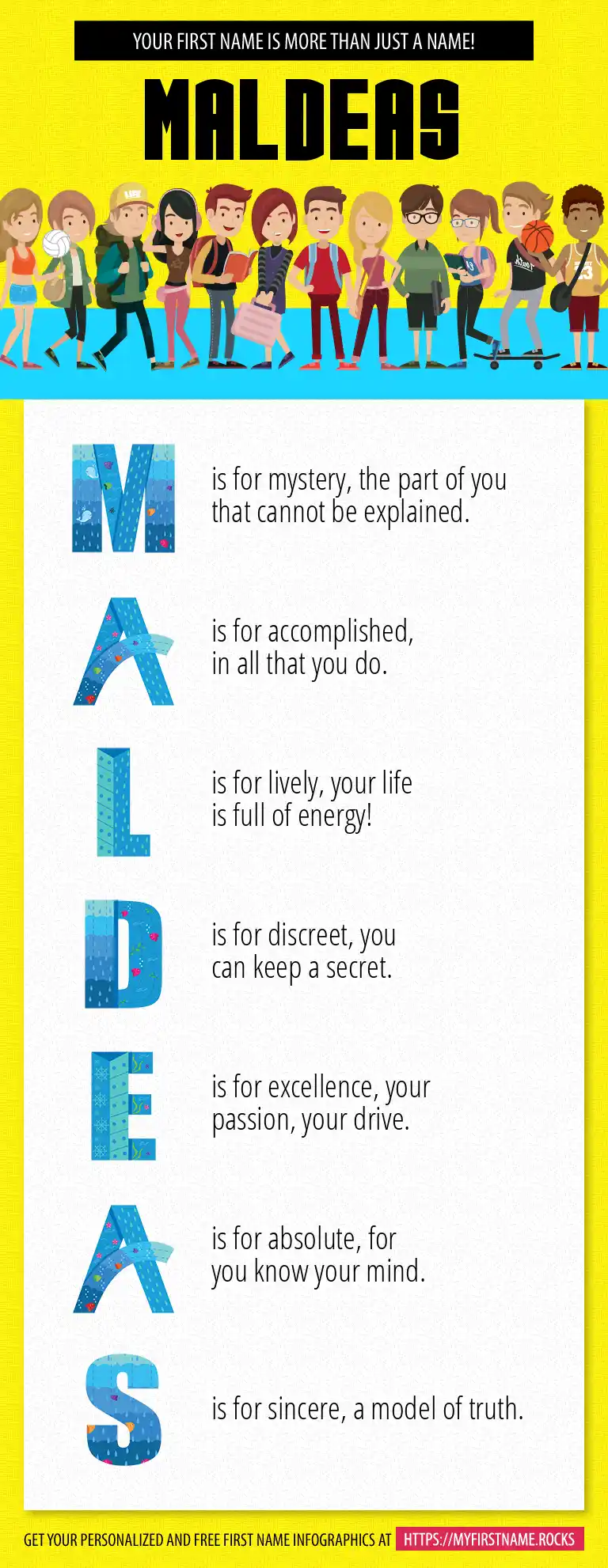 YOUR FIRST NAME IS MORE THAN JUST A NAME!

MALDEAS

M is for mystery, the part of you that cannot be explained.

A is for accomplished, in all that you do.

L is for lively, your life is full of energy!

D is for discreet, you can keep a secret.

E is for excellence, your passion, your drive.

A is for absolute, for you know your mind.

S is for sincere, a model of truth.

GET YOUR PERSONALIZED AND FREE FIRST NAME INFOGRAPHICS AT HTTPS://MYFIRSTNAME.ROCKS