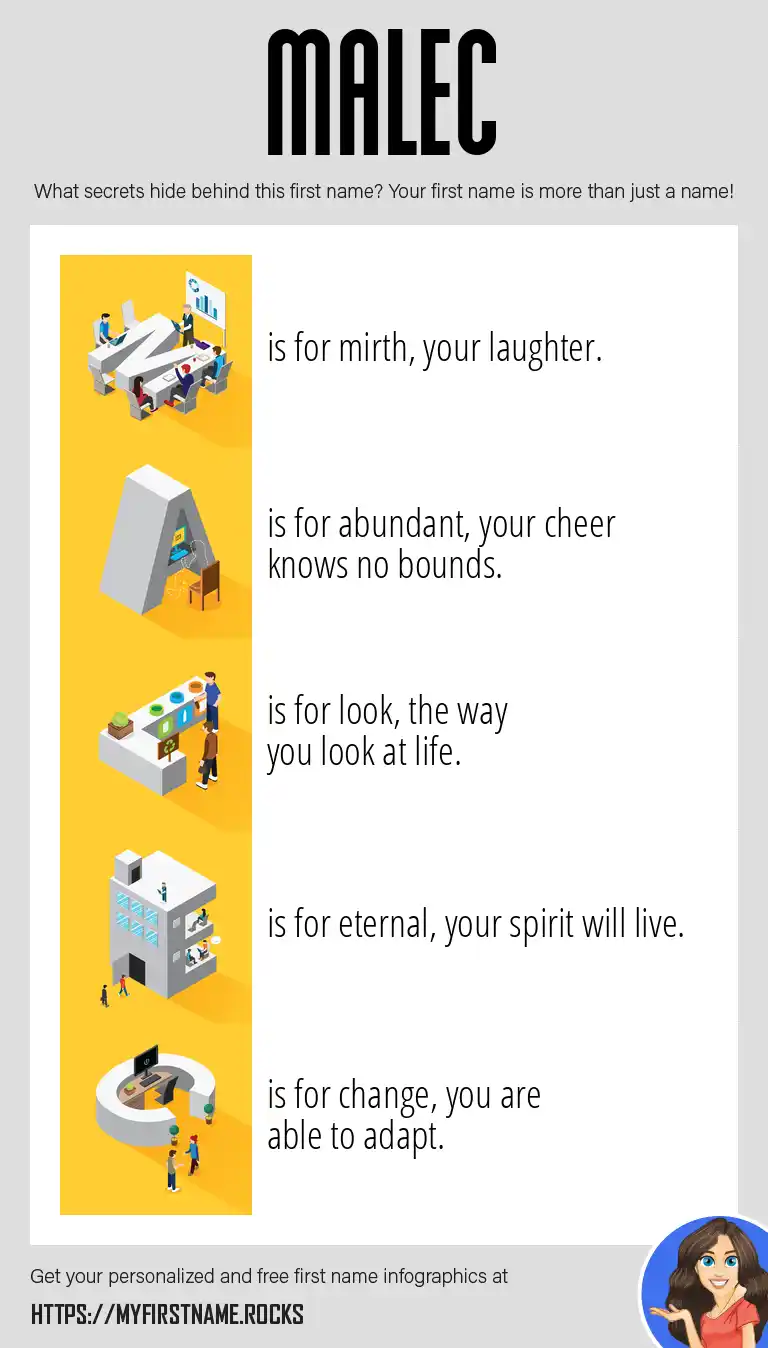 MALEC

What secrets hide behind this first name? Your first name is more than just a name!

M is for mirth, your laughter.

A is for abundant, your cheer knows no bounds.

L is for look, the way you look at life.

E is for eternal, your spirit will live.

C is for change, you are able to adapt.

Get your personalized and free first name infographics at

HTTPS://MYFIRSTNAME.ROCKS