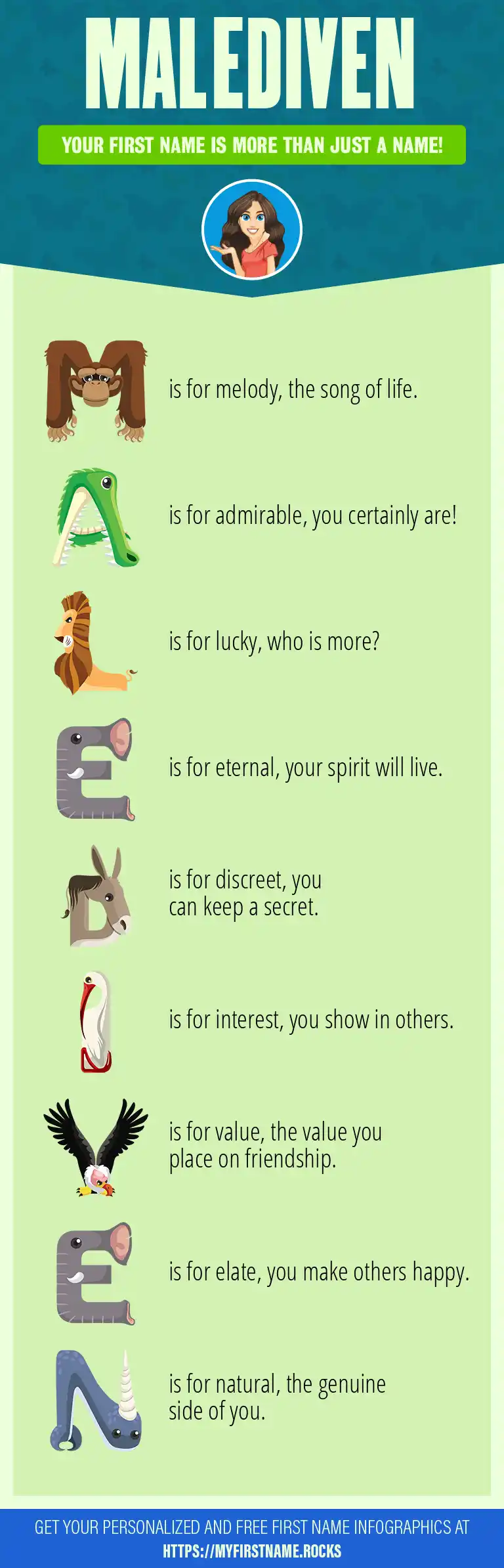 MALEDIVEN

YOUR FIRST NAME IS MORE THAN JUST A NAME!

M is for melody, the song of life.

A is for admirable, you certainly are!

L is for lucky, who is more?

E is for eternal, your spirit will live.

D is for discreet, you can keep a secret.

I is for interest, you show in others.

V is for value, the value you place on friendship.

E is for elate, you make others happy.

N is for natural, the genuine side of you.

GET YOUR PERSONALIZED AND FREE FIRST NAME INFOGRAPHICS AT
HTTPS://MYFIRSTNAME.ROCKS