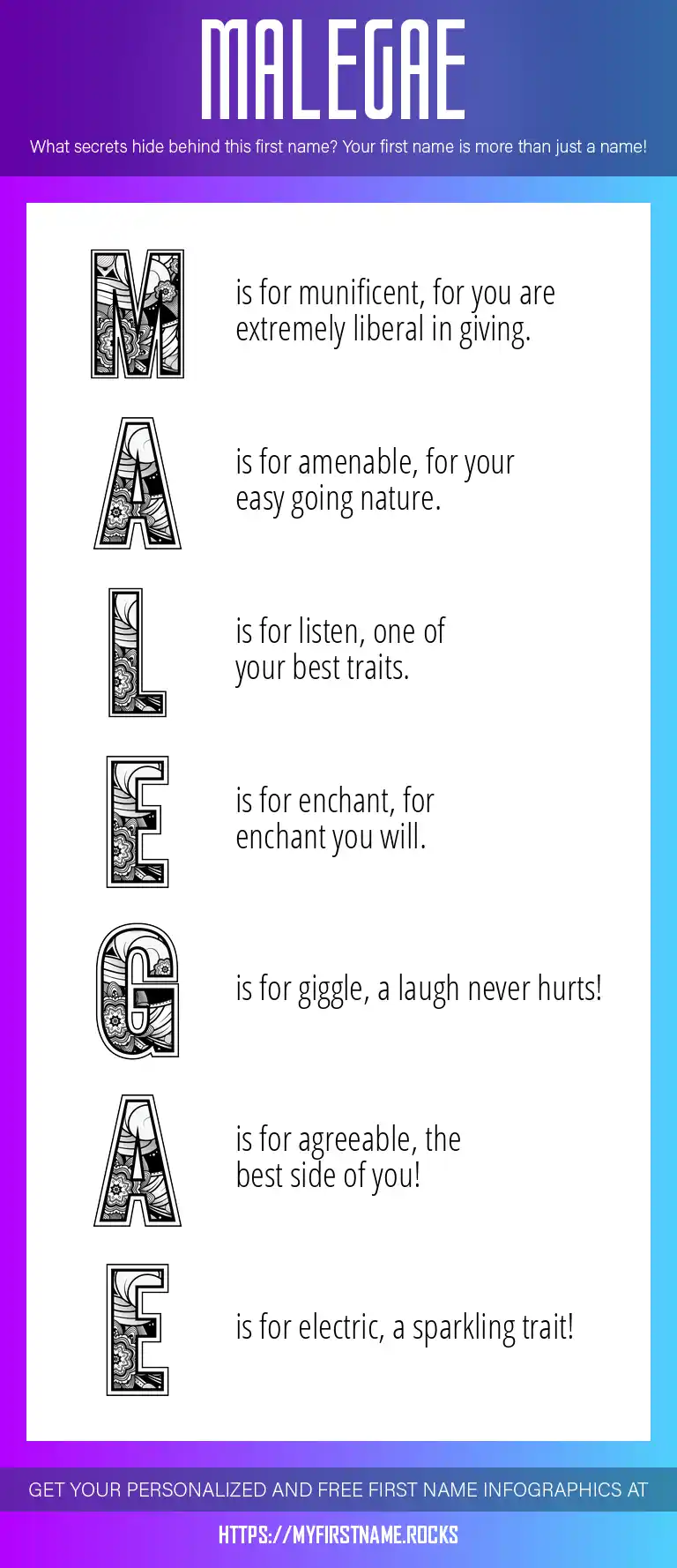 MALEGAE

What secrets hide behind this first name? Your first name is more than just a name!

M is for munificent, for you are extremely liberal in giving.

A is for amenable, for your easy going nature.

L is for listen, one of your best traits.

E is for enchant, for enchant you will.

G is for giggle, a laugh never hurts!

A is for agreeable, the best side of you!

E is for electric, a sparkling trait!

GET YOUR PERSONALIZED AND FREE FIRST NAME INFOGRAPHICS AT

HTTPS://MYFIRSTNAME.ROCKS