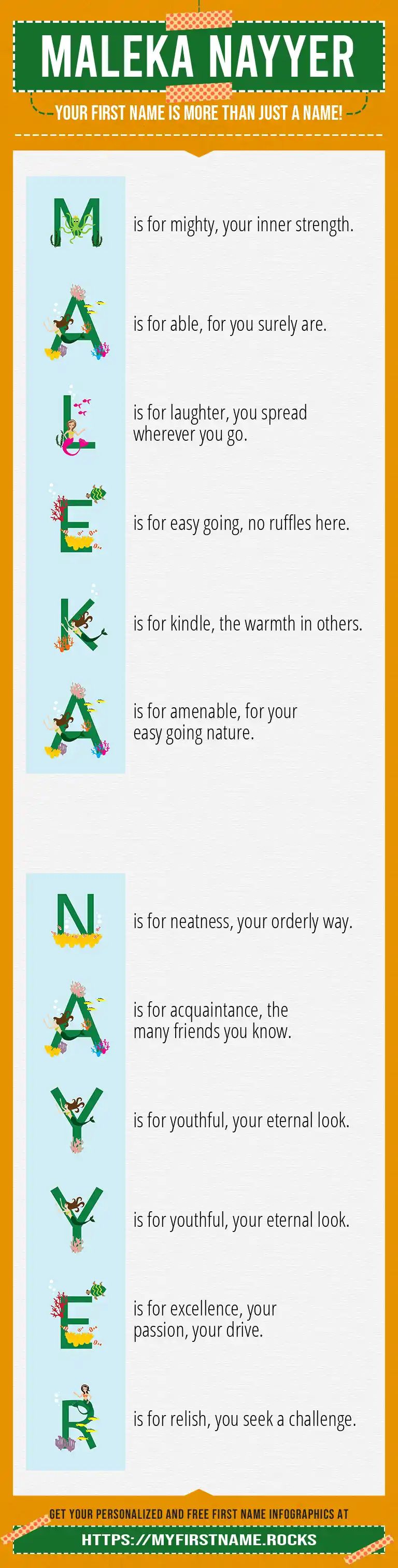 MALEKA NAYYER

YOUR FIRST NAME IS MORE THAN JUST A NAME!

M is for mighty, your inner strength.

A is for able, for you surely are.

L is for laughter, you spread wherever you go.

E is for easy going, no ruffles here.

K is for kindle, the warmth in others.

A is for amenable, for your easy going nature.

N is for neatness, your orderly way.

A is for acquaintance, the many friends you know.

Y is for youthful, your eternal look.

Y is for youthful, your eternal look.

E is for excellence, your passion, your drive.

R is for relish, you seek a challenge.

GET YOUR PERSONALIZED AND FREE FIRST NAME INFOGRAPHICS AT

HTTPS://MYFIRSTNAME.ROCKS