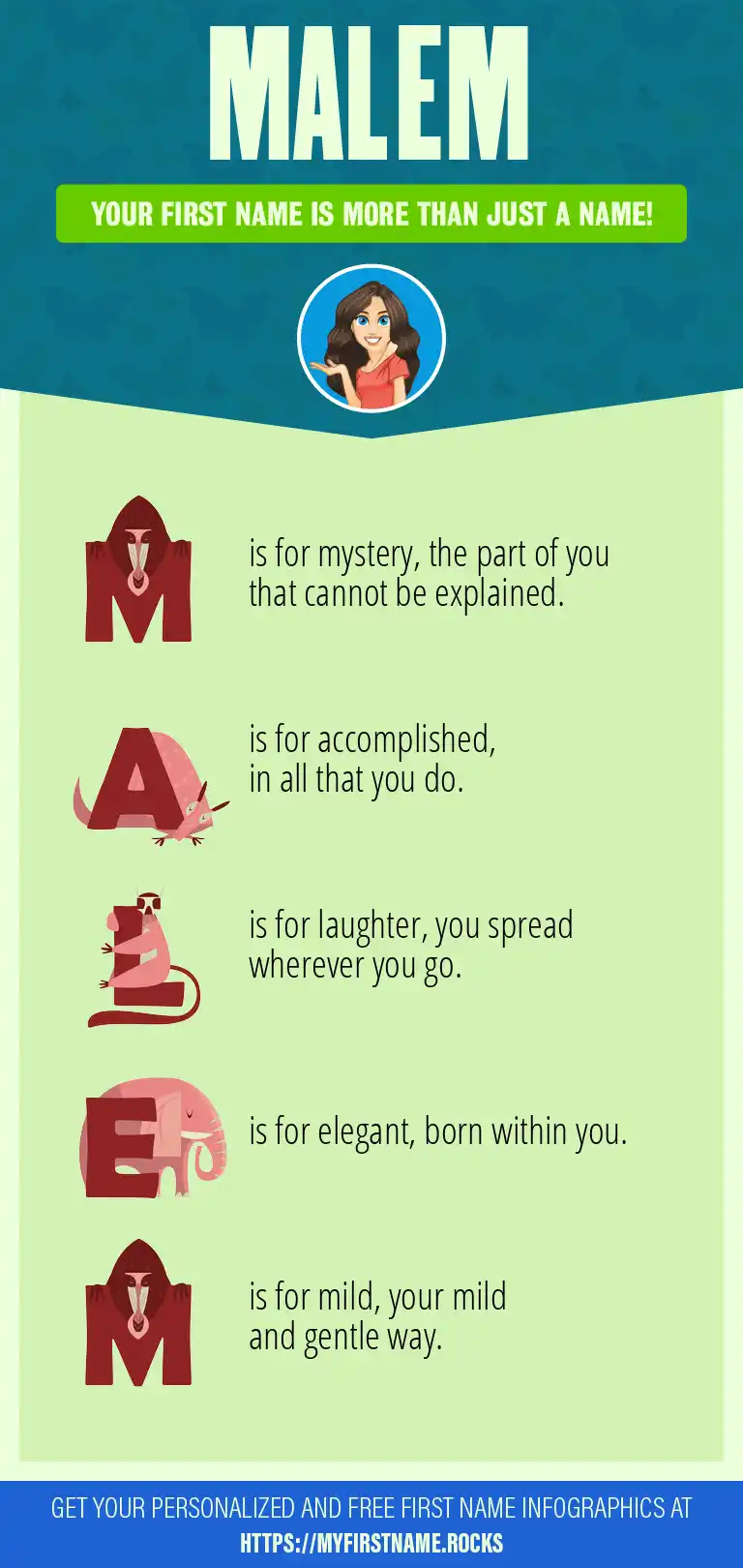 MALEM

YOUR FIRST NAME IS MORE THAN JUST A NAME!

M is for mystery, the part of you that cannot be explained.

A is for accomplished, in all that you do.

L is for laughter, you spread wherever you go.

E is for elegant, born within you.

M is for mild, your mild and gentle way.

GET YOUR PERSONALIZED AND FREE FIRST NAME INFOGRAPHICS AT HTTPS://MYFIRSTNAME.ROCKS