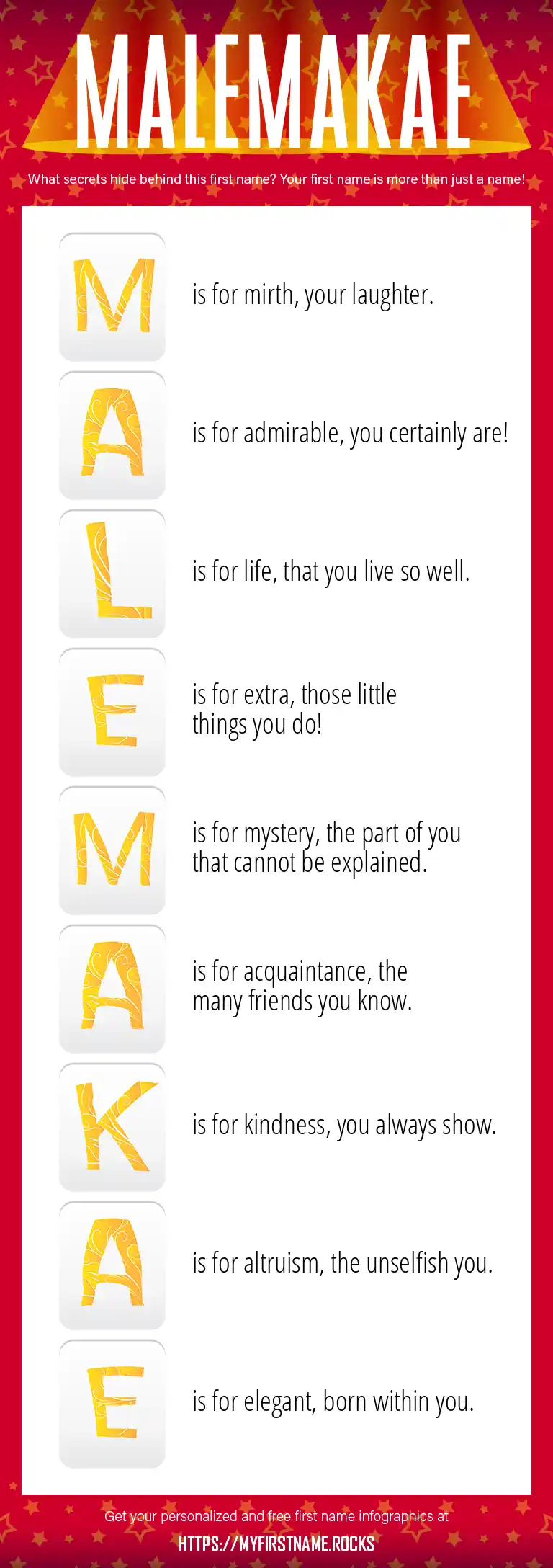 MALEMAKAE

What secrets hide behind this first name? Your first name is more than just a name!

M is for mirth, your laughter.

A is for admirable, you certainly are!

L is for life, that you live so well.

E is for extra, those little things you do!

M is for mystery, the part of you that cannot be explained.

A is for acquaintance, the many friends you know.

K is for kindness, you always show.

A is for altruism, the unselfish you.

E is for elegant, born within you.

Get your personalized and free first name infographics at

HTTPS://MYFIRSTNAME.ROCKS