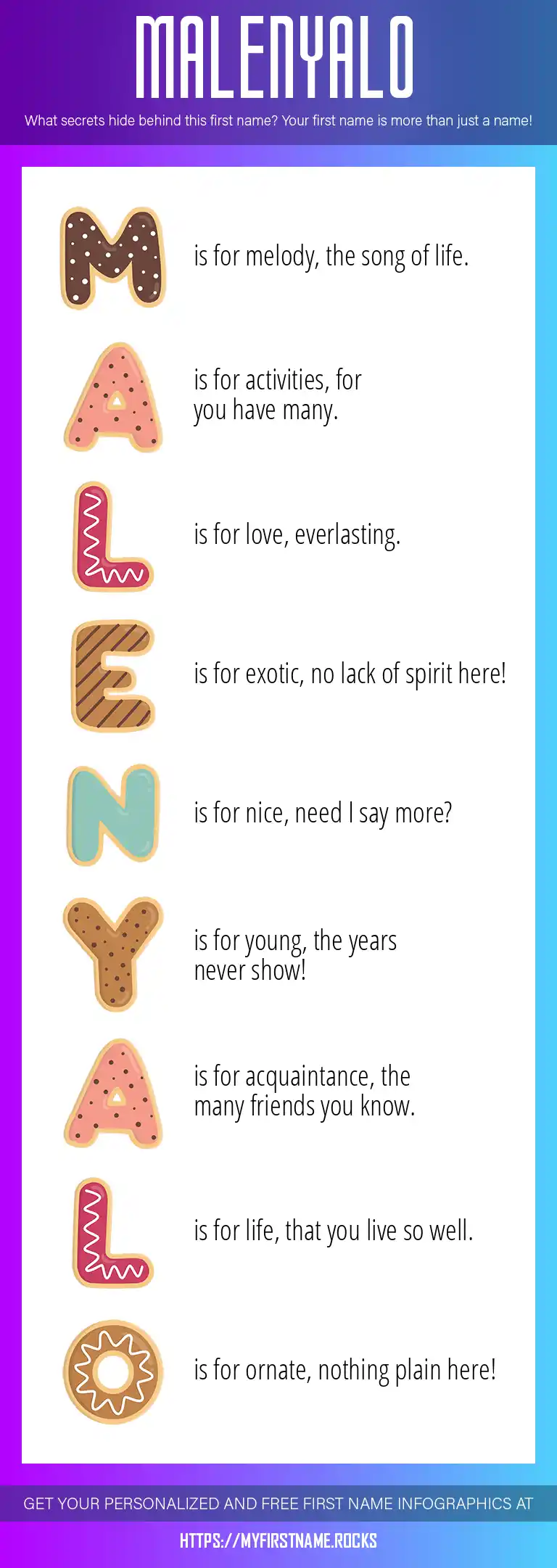 MALENYALO

What secrets hide behind this first name? Your first name is more than just a name!

M is for melody, the song of life.

A is for activities, for you have many.

L is for love, everlasting.

E is for exotic, no lack of spirit here!

N is for nice, need I say more?

Y is for young, the years never show!

A is for acquaintance, the many friends you know.

L is for life, that you live so well.

O is for ornate, nothing plain here!

GET YOUR PERSONALIZED AND FREE FIRST NAME INFOGRAPHICS AT

HTTPS://MYFIRSTNAME.ROCKS