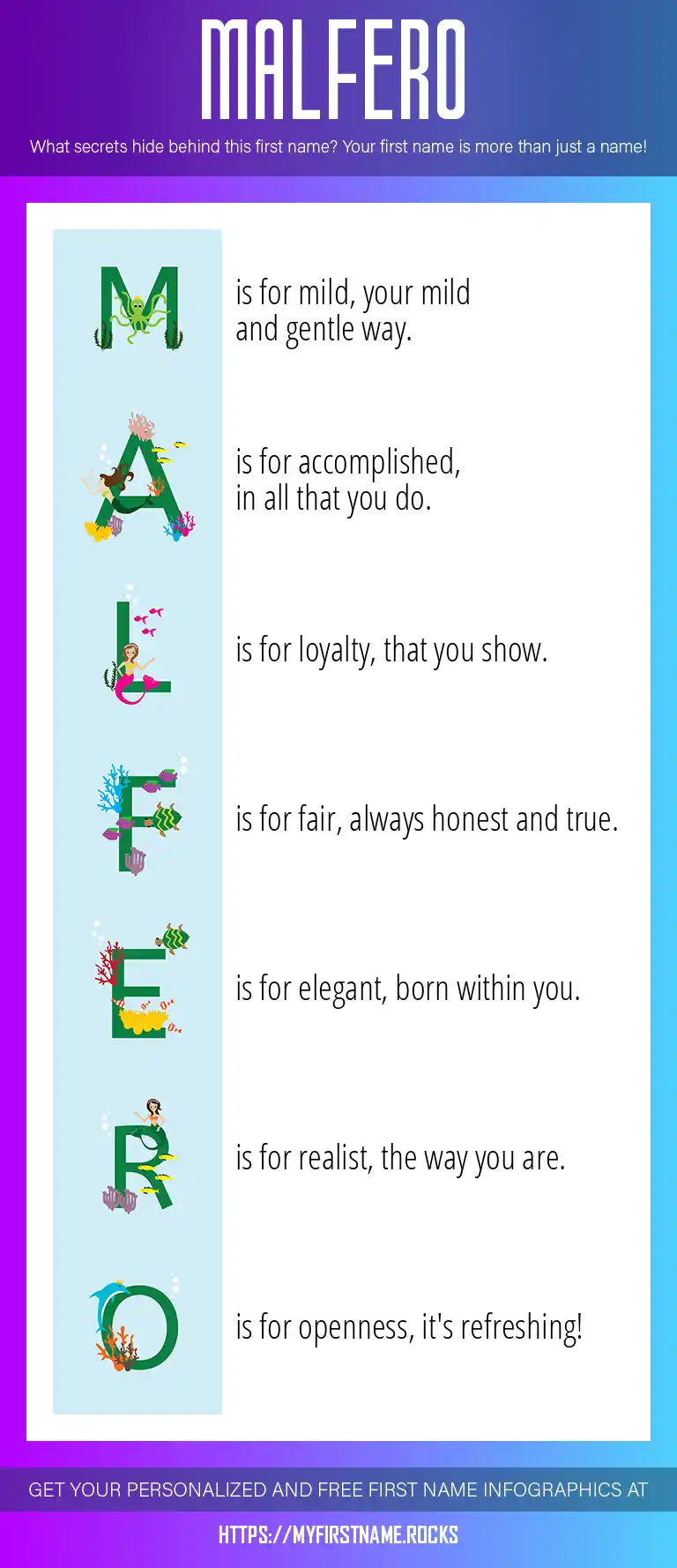 MALFERO

What secrets hide behind this first name? Your first name is more than just a name!

M is for mild, your mild and gentle way.

A is for accomplished, in all that you do.

L is for loyalty, that you show.

F is for fair, always honest and true.

E is for elegant, born within you.

R is for realist, the way you are.

O is for openness, it's refreshing!

GET YOUR PERSONALIZED AND FREE FIRST NAME INFOGRAPHICS AT

HTTPS://MYFIRSTNAME.ROCKS