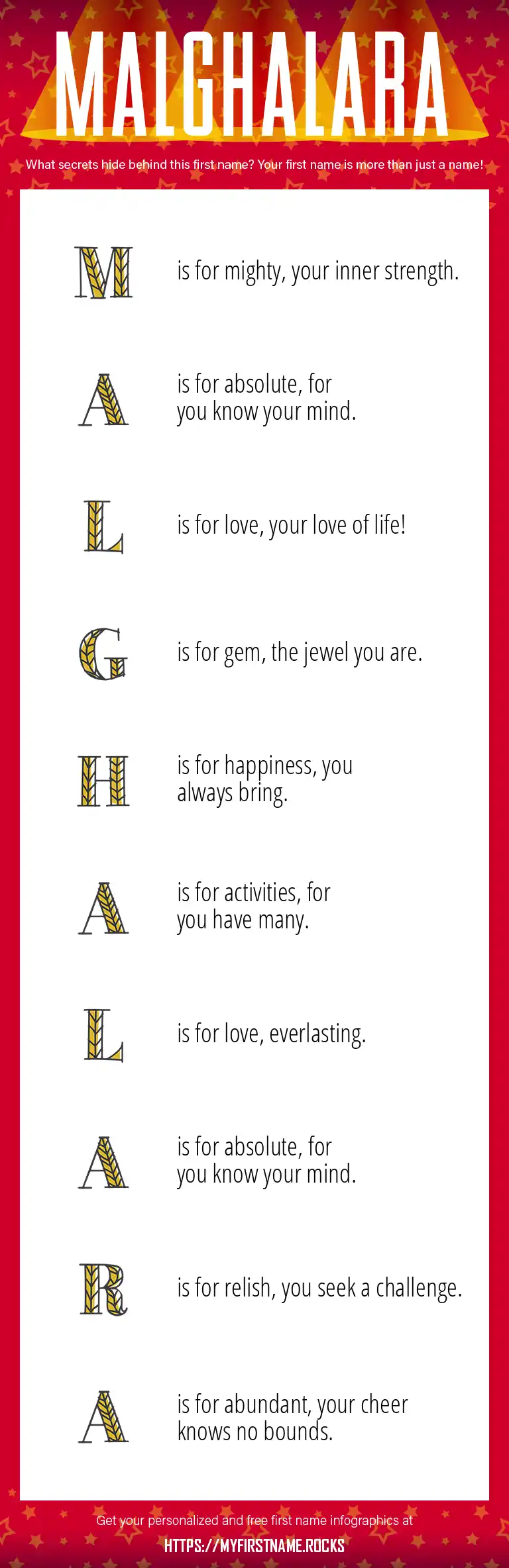 MALGHALARA

What secrets hide behind this first name? Your first name is more than just a name!

M is for mighty, your inner strength.

A is for absolute, for you know your mind.

L is for love, your love of life!

G is for gem, the jewel you are.

H is for happiness, you always bring.

A is for activities, for you have many.

L is for love, everlasting.

A is for absolute, for you know your mind.

R is for relish, you seek a challenge.

A is for abundant, your cheer knows no bounds.

Get your personalized and free first name infographics at
HTTPS://MYFIRSTNAME.ROCKS